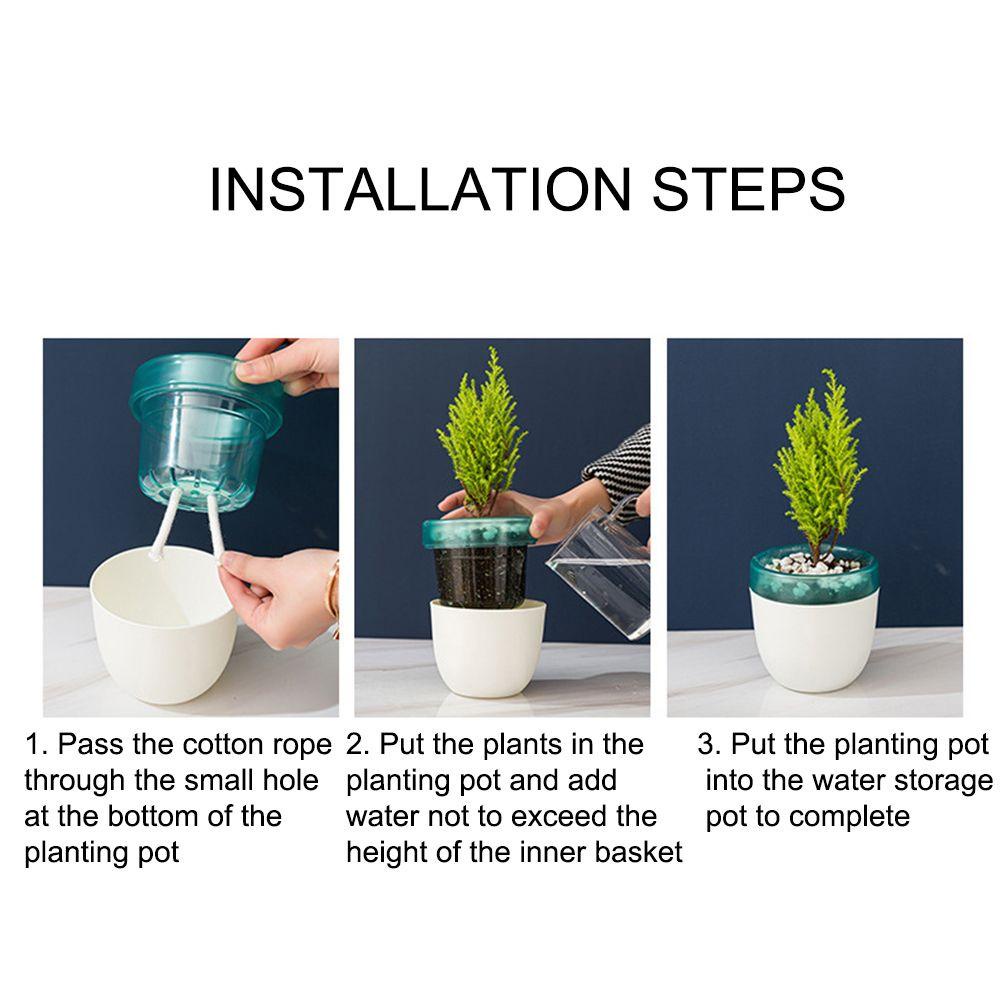 INSTALLATION STEPS

1. Pass the cotton rope through the small hole at the bottom of the planting pot

2. Put the plants in the planting pot and add water not to exceed the height of the inner basket

3. Put the planting pot into the water storage pot to complete