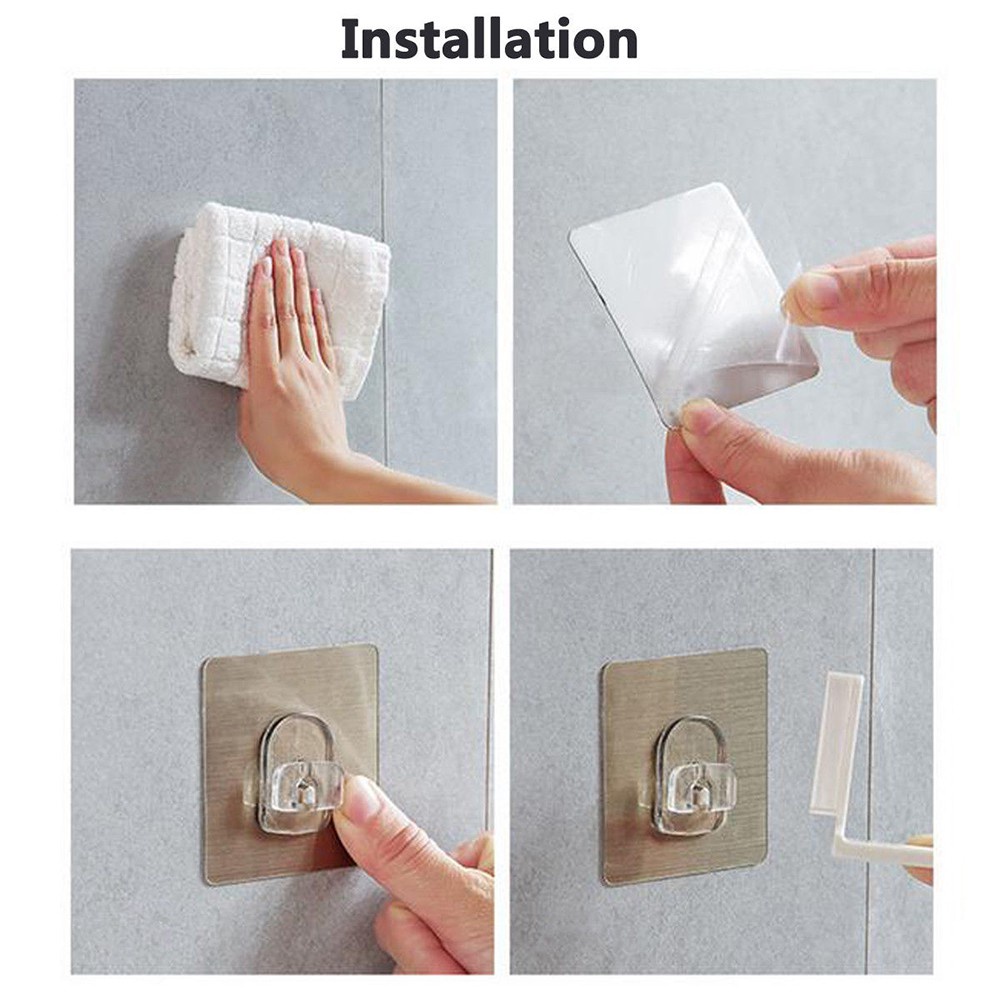 Installation