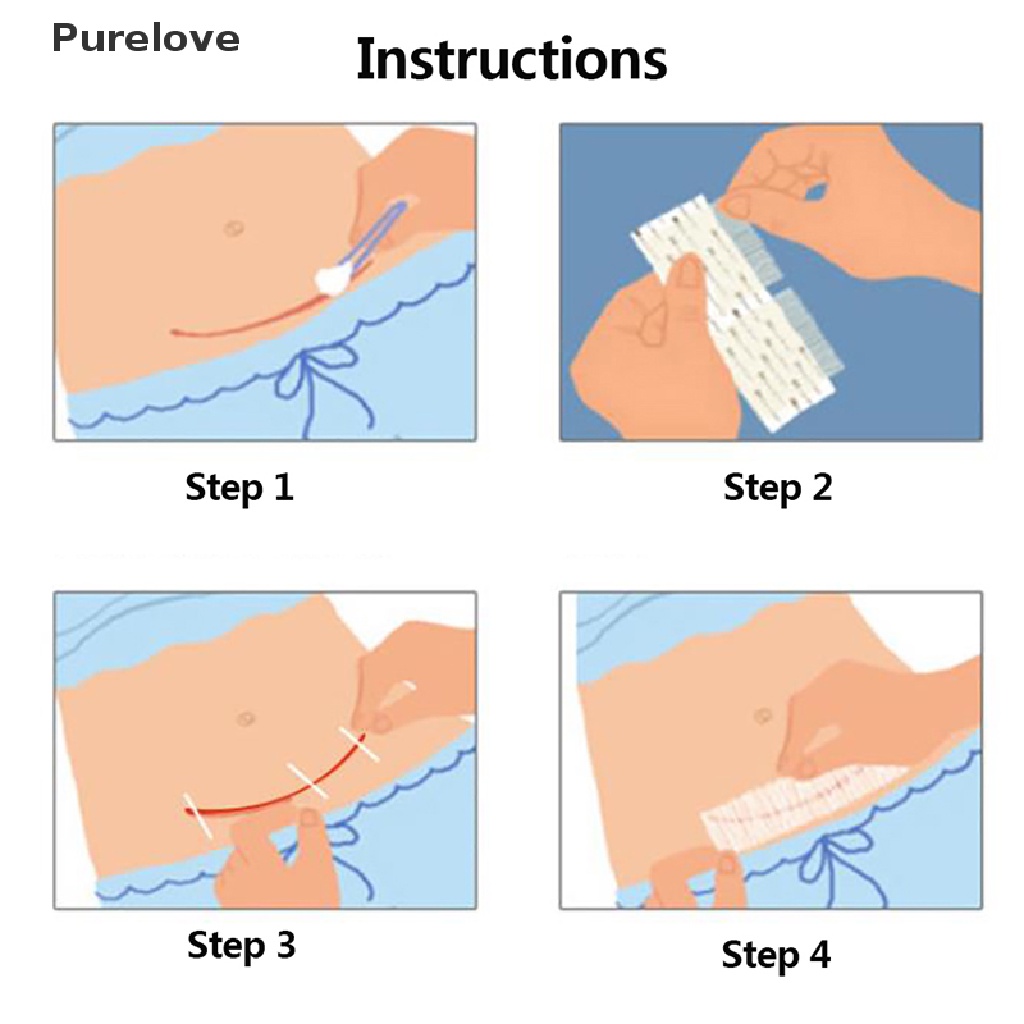 Purelove

Instructions

Step 1

Step 2

Step 3

Step 4