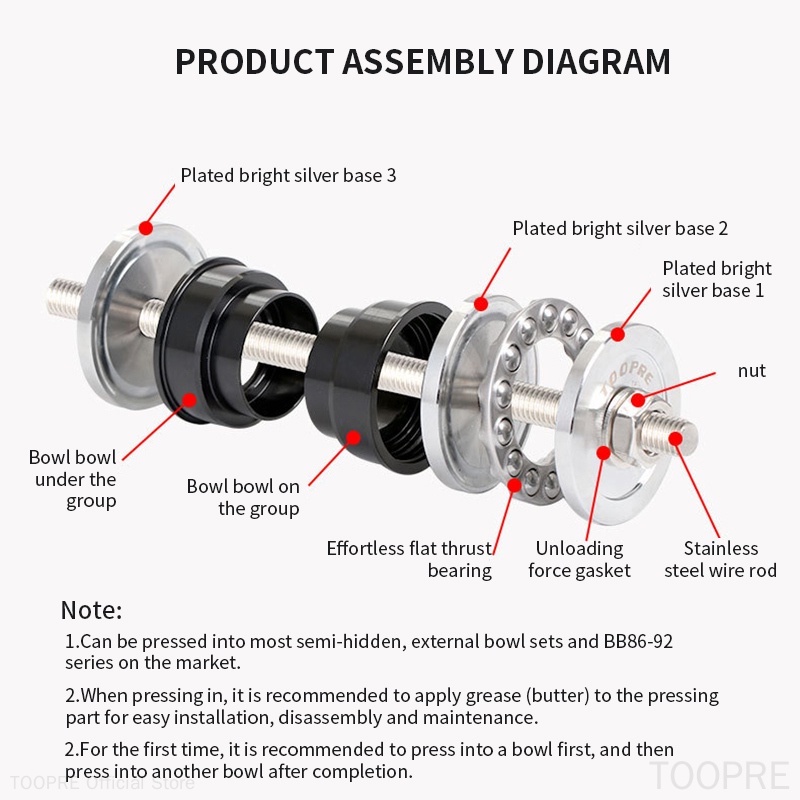 PRODUCT ASSEMBLY DIAGRAM

Plated bright silver base 3

Plated bright silver base 2

Plated bright silver base 1

nut

TOOPRE

Bowl bowl under the group

Bowl bowl on the group

Effortless flat thrust bearing

Unloading force gasket

Stainless steel wire rod

Note:

1.Can be pressed into most semi-hidden, external bowl sets and BB86-92 series on the market.

2.When pressing in, it is recommended to apply grease (butter) to the pressing part for easy installation, disassembly and maintenance.

2.For the first time, it is recommended to press into a bowl first, and then press into another bowl after completion.

TOOPRE Official Store

TOOPRE