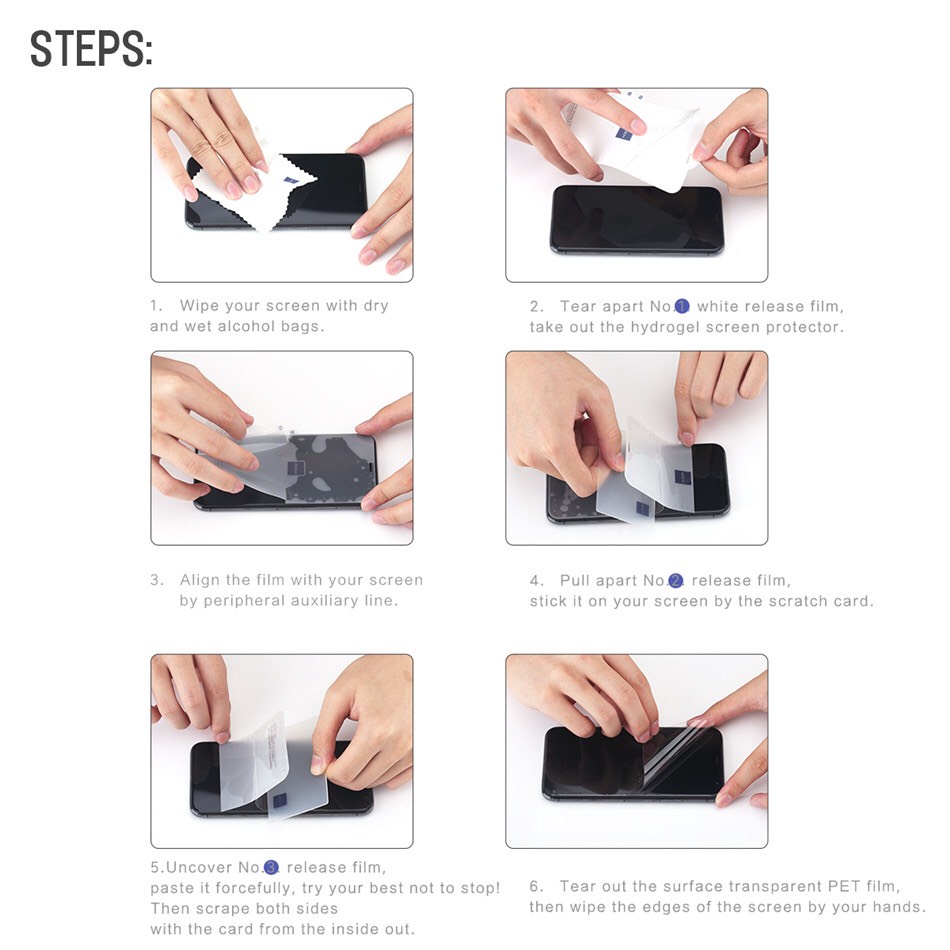 STEPS:

1. Wipe your screen with dry and wet alcohol bags.

2. Tear apart No.1 white release film, take out the hydrogel screen protector.

3. Align the film with your screen by peripheral auxiliary line.

4. Pull apart No.2 release film, stick it on your screen by the scratch card.

5.Uncover No.3 release film, paste it forcefully, try your best not to stop! Then scrape both sides with the card from the inside out.

6. Tear out the surface transparent PET film, then wipe the edges of the screen by your hands.