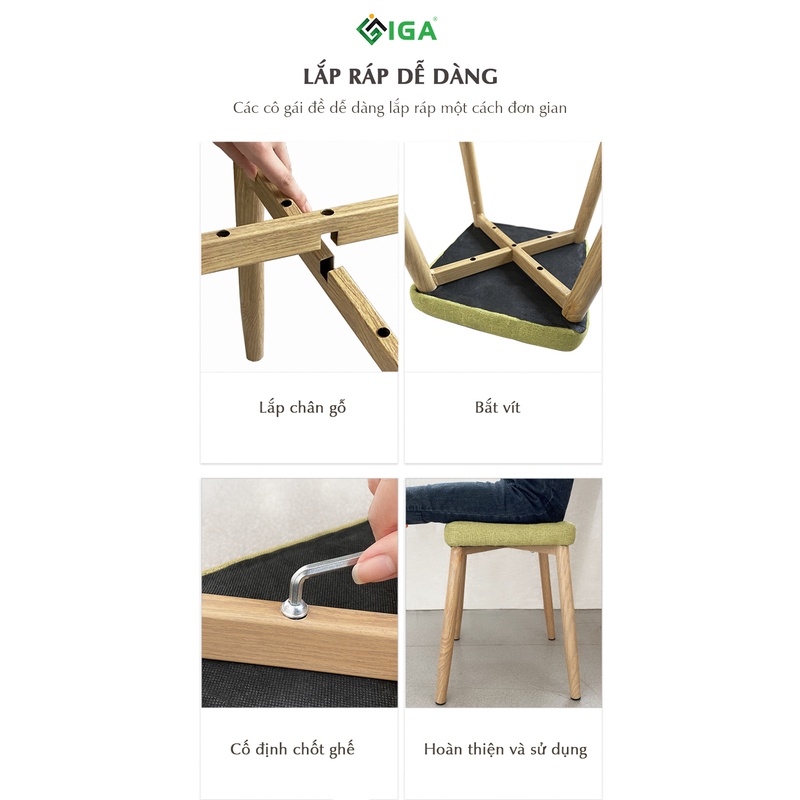 IGA

LẮP RÁP DỄ DÀNG

Các cô gái đề dễ dàng lắp ráp một cách đơn gian

Lắp chân gỗ

Bắt vít

Cố định chốt ghế

Hoàn thiện và sử dụng