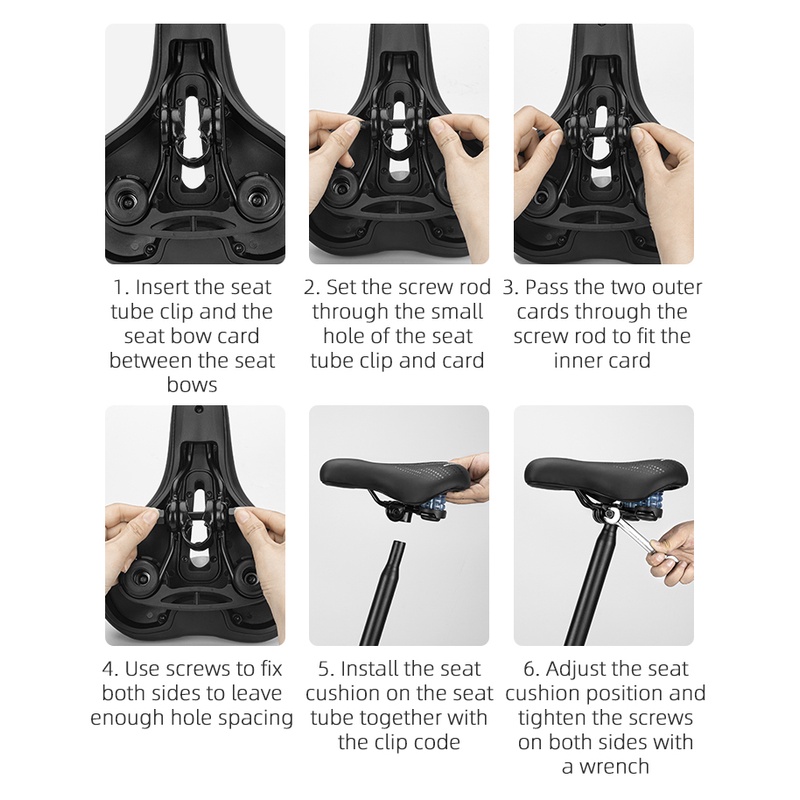 1. Insert the seat tube clip and the seat bow card between the seat bows

2. Set the screw rod through the small hole of the seat tube clip and card

3. Pass the two outer cards through the screw rod to fit the inner card

4. Use screws to fix both sides to leave enough hole spacing

5. Install the seat cushion on the seat tube together with the clip code

6. Adjust the seat cushion position and tighten the screws on both sides with a wrench