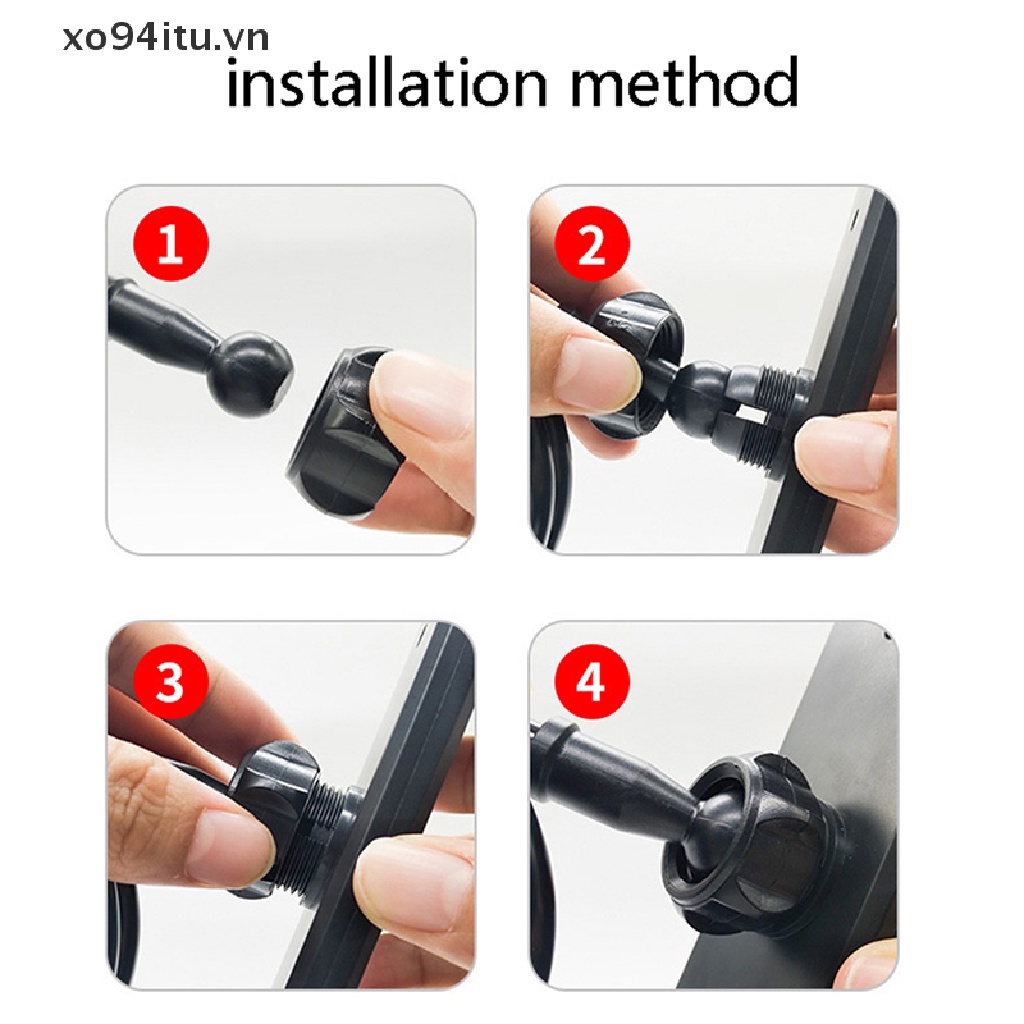 xo94itu.vn

installation method

1

2

3

4