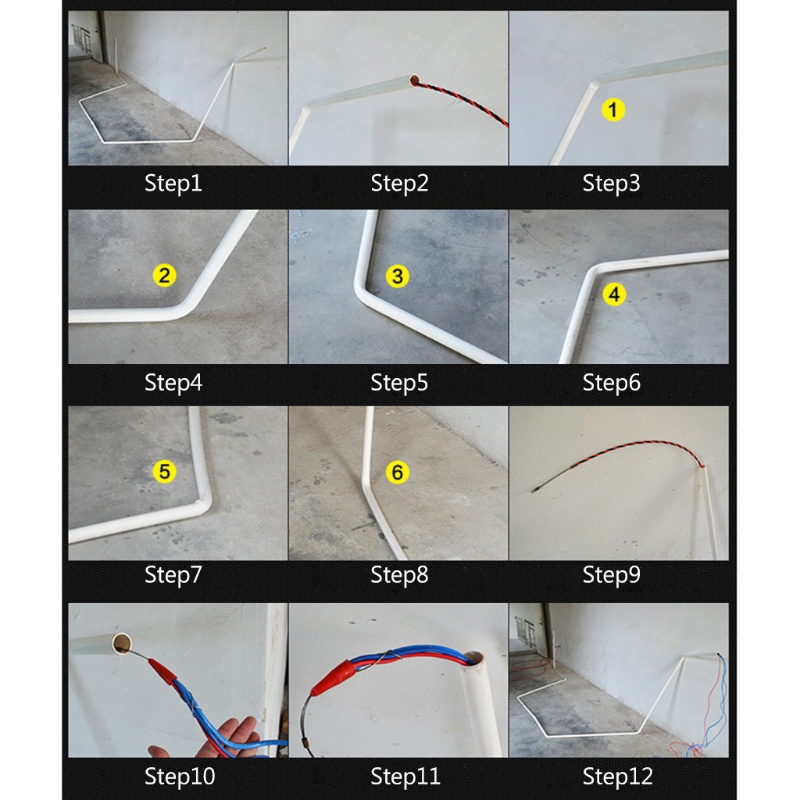 Step1

Step2

1
Step3

2
Step4

3
Step5

4
Step6

5
Step7

6
Step8

Step9

Step10

Step11

Step12