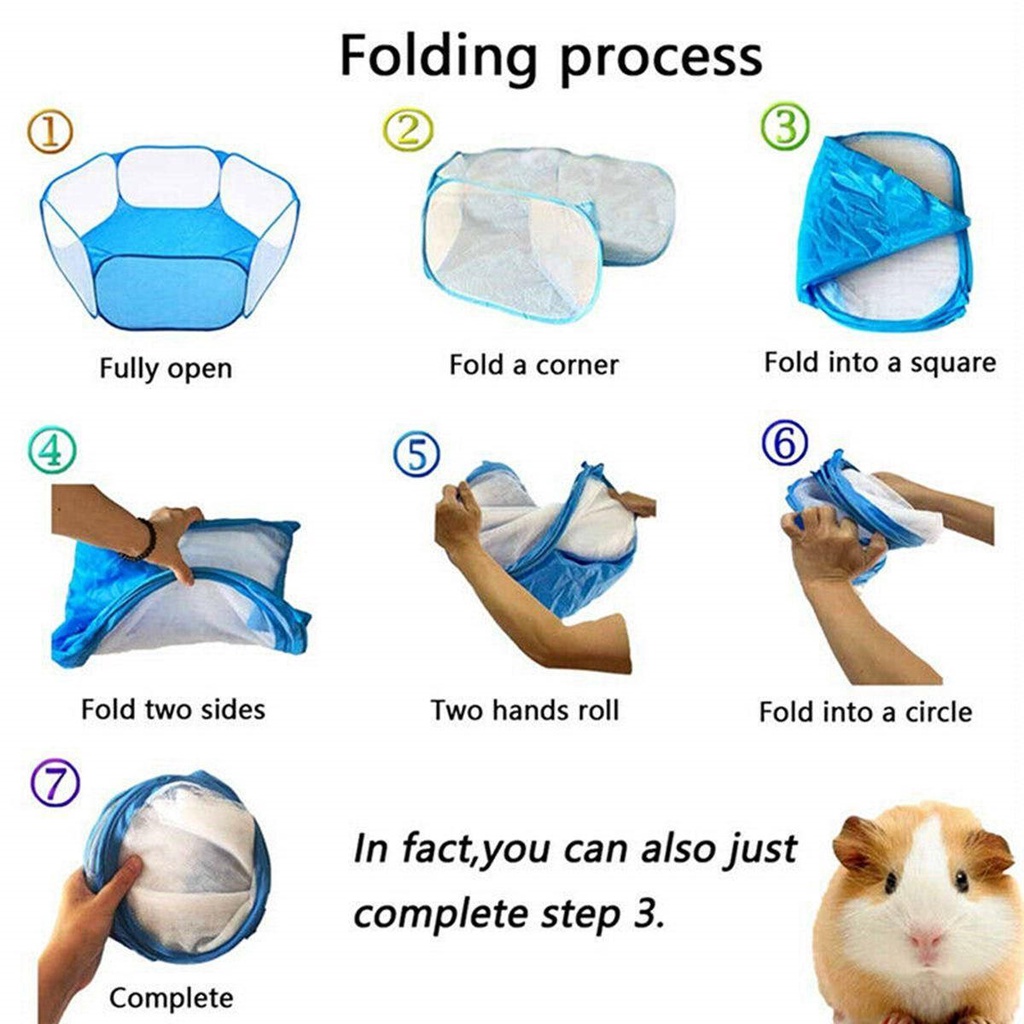 Folding process

①
Fully open

②
Fold a corner

③
Fold into a square

④
Fold two sides

⑤
Two hands roll

⑥
Fold into a circle

⑦
Complete

In fact,you can also just complete step 3.