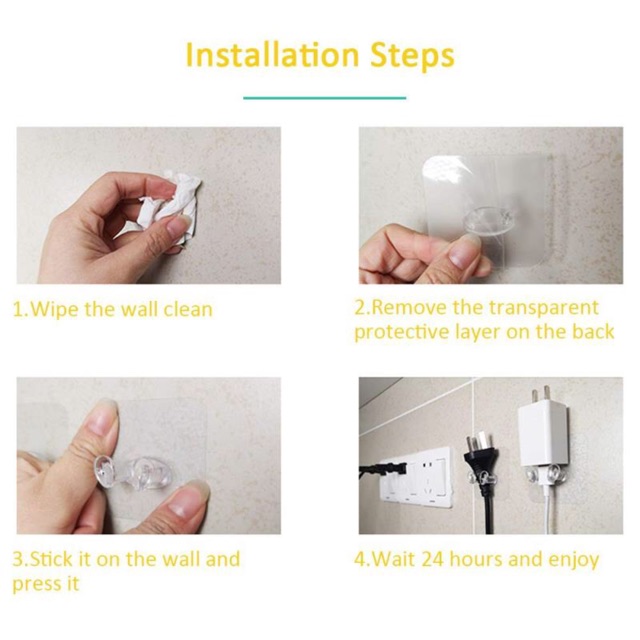 Installation Steps

1.Wipe the wall clean

2.Remove the transparent protective layer on the back

3.Stick it on the wall and press it

4.Wait 24 hours and enjoy