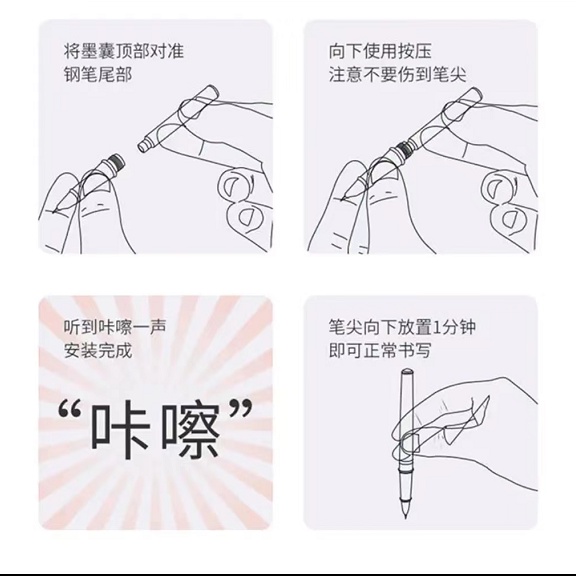 将墨囊顶部对准
钢笔尾部

向下使用按压
注意不要伤到笔尖

听到咔嚓一声
安装完成

“咔嚓”

笔尖向下放置1分钟
即可正常书写