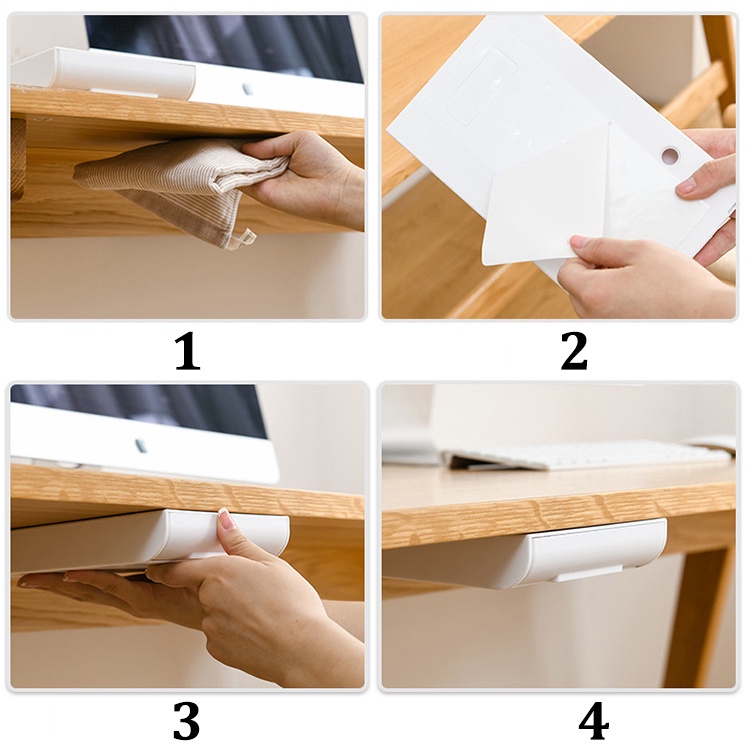 1

2

3

4