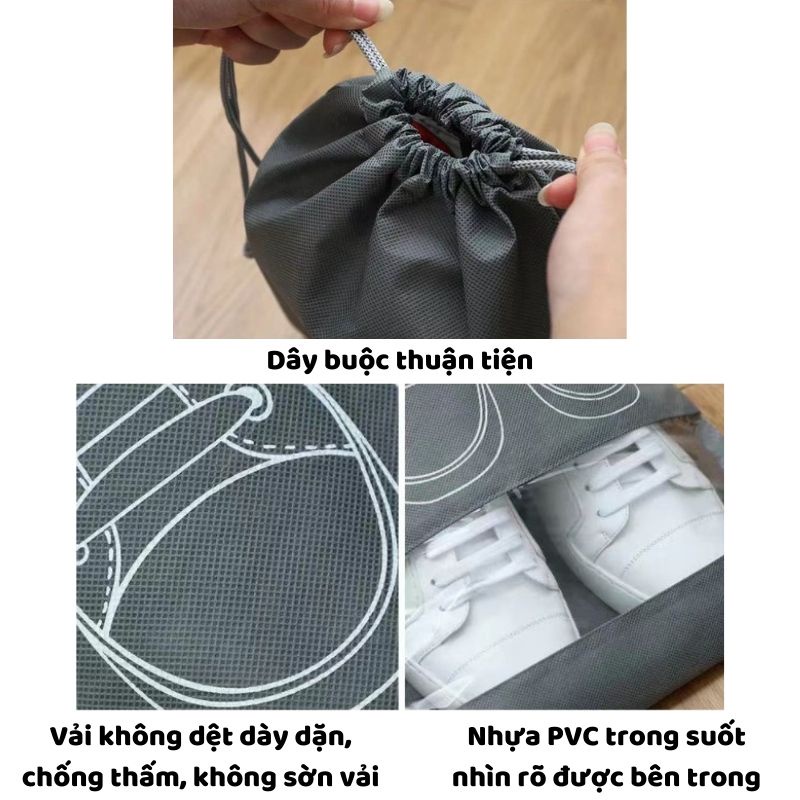 Dây buộc thuận tiện

Vải không dệt dày dặn, chống thấm, không sờn vải

Nhựa PVC trong suốt nhìn rõ được bên trong