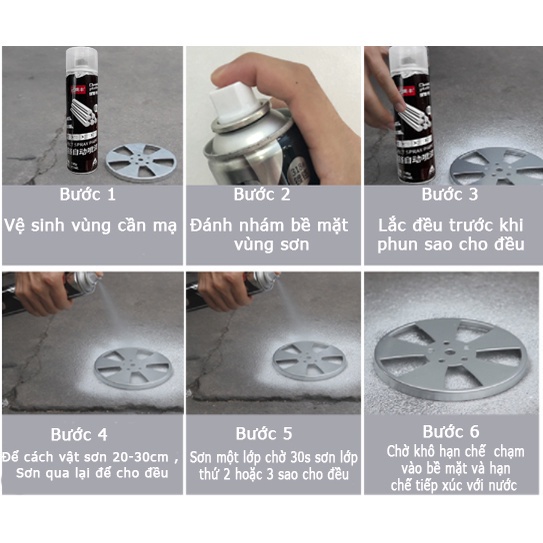 Bước 1
Vệ sinh vùng cần mạ

Bước 2
Đánh nhám bề mặt vùng sơn

Bước 3
Lắc đều trước khi phun sao cho đều

Bước 4
Để cách vật sơn 20-30cm , Sơn qua lại để cho đều

Bước 5
Sơn một lớp chờ 30s sơn lớp thứ 2 hoặc 3 sao cho đều

Bước 6
Chờ khô hạn chế chạm vào bề mặt và hạn chế tiếp xúc với nước