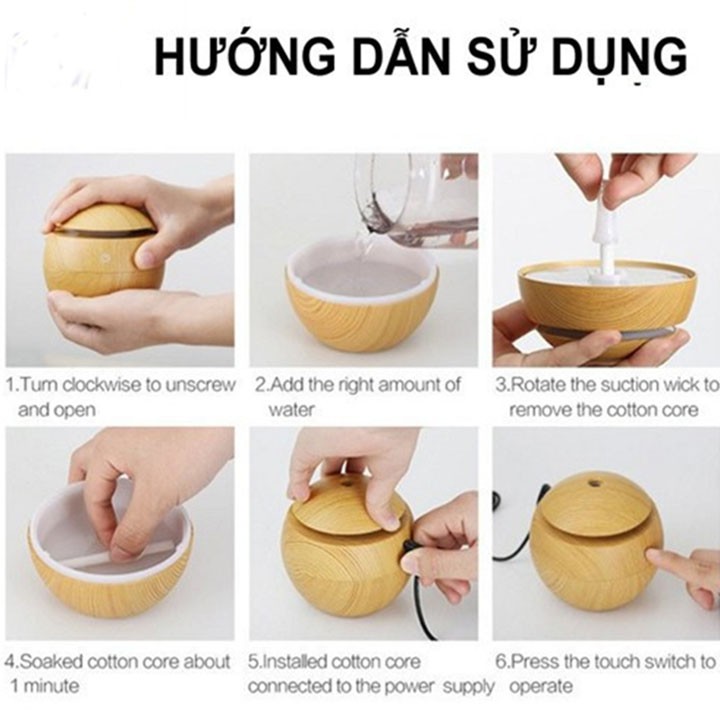 HƯỚNG DẪN SỬ DỤNG

1.Turn clockwise to unscrew and open

2.Add the right amount of water

3.Rotate the suction wick to remove the cotton core

4.Soaked cotton core about 1 minute

5.Installed cotton core connected to the power supply

6.Press the touch switch to operate