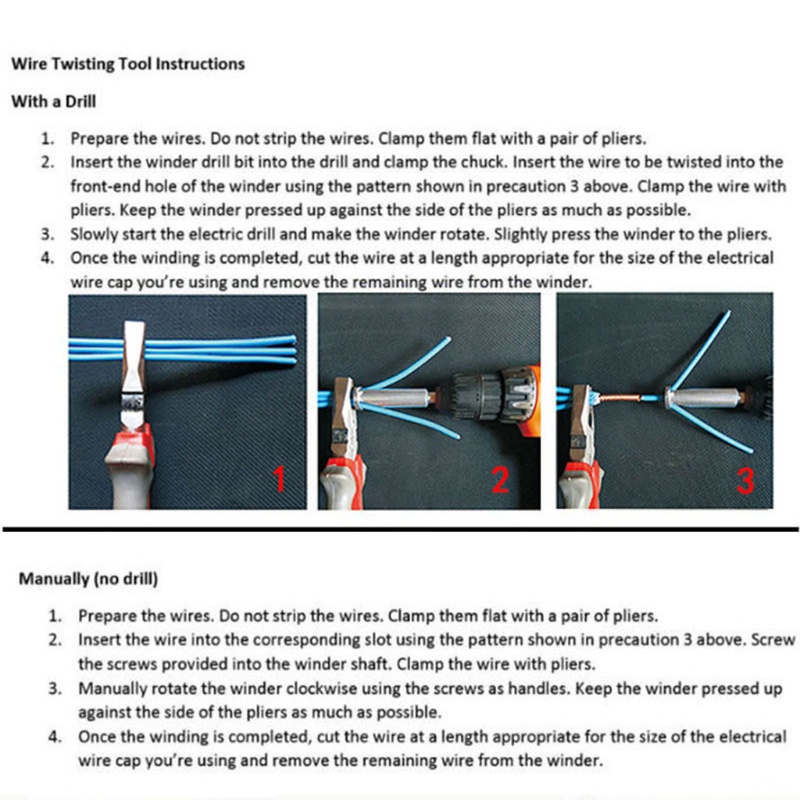 Wire Twisting Tool Instructions

With a Drill

1. Prepare the wires. Do not strip the wires. Clamp them flat with a pair of pliers.
2. Insert the winder drill bit into the drill and clamp the chuck. Insert the wire to be twisted into the front-end hole of the winder using the pattern shown in precaution 3 above. Clamp the wire with pliers. Keep the winder pressed up against the side of the pliers as much as possible.
3. Slowly start the electric drill and make the winder rotate. Slightly press the winder to the pliers.
4. Once the winding is completed, cut the wire at a length appropriate for the size of the electrical wire cap you're using and remove the remaining wire from the winder.

1

2

3

Manually (no drill)

1. Prepare the wires. Do not strip the wires. Clamp them flat with a pair of pliers.
2. Insert the wire into the corresponding slot using the pattern shown in precaution 3 above. Screw the screws provided into the winder shaft. Clamp the wire with pliers.
3. Manually rotate the winder clockwise using the screws as handles. Keep the winder pressed up against the side of the pliers as much as possible.
4. Once the winding is completed, cut the wire at a length appropriate for the size of the electrical wire cap you're using and remove the remaining wire from the winder.