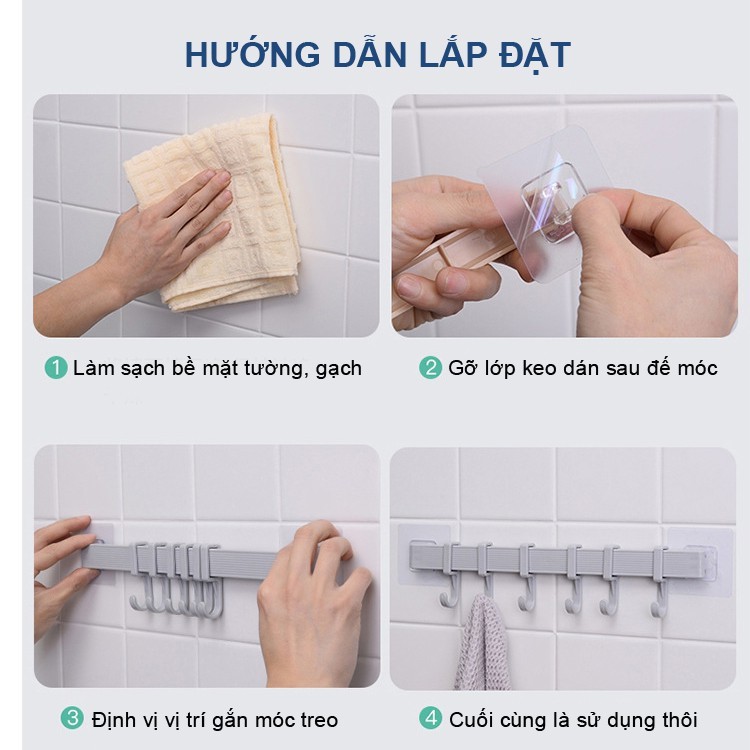 HƯỚNG DẪN LẮP ĐẶT

1 Làm sạch bề mặt tường, gạch

2 Gỡ lớp keo dán sau đế móc

3 Định vị vị trí gắn móc treo

4 Cuối cùng là sử dụng thôi