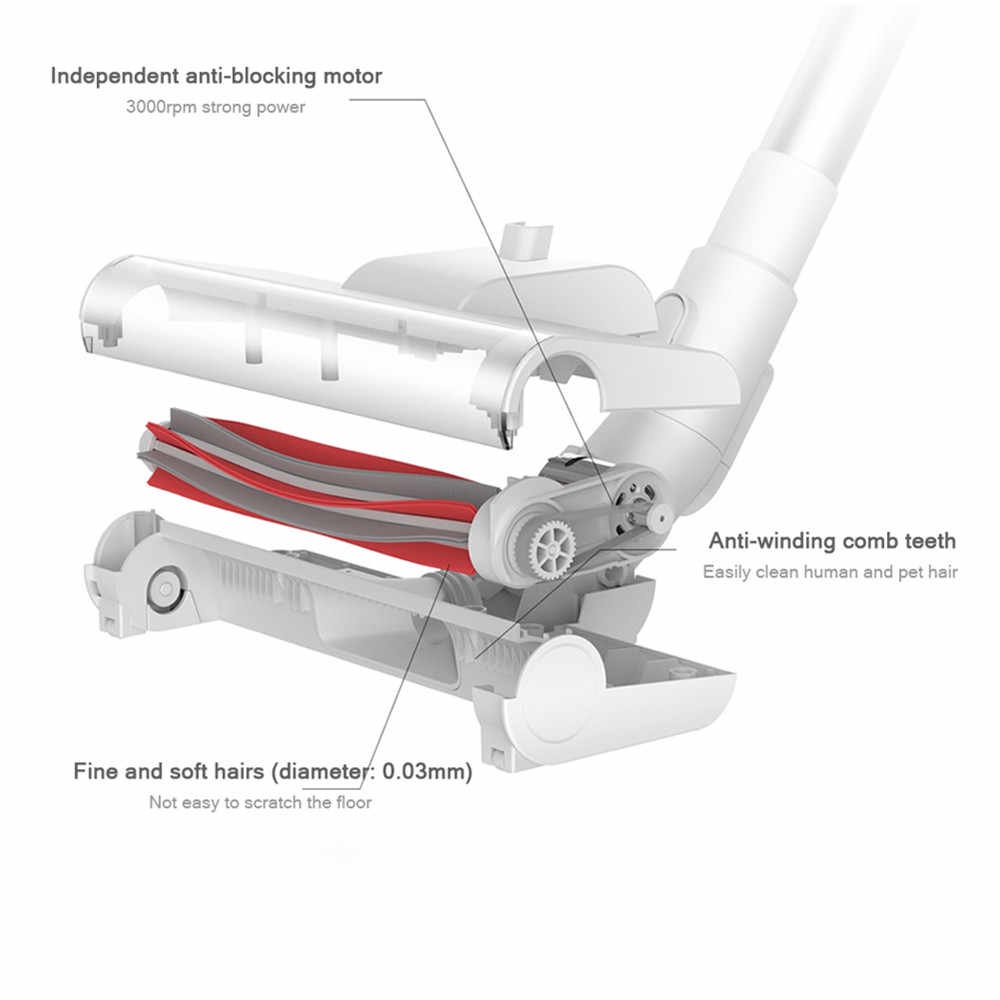 Independent anti-blocking motor
3000rpm strong power

Anti-winding comb teeth
Easily clean human and pet hair

Fine and soft hairs (diameter: 0.03mm)
Not easy to scratch the floor