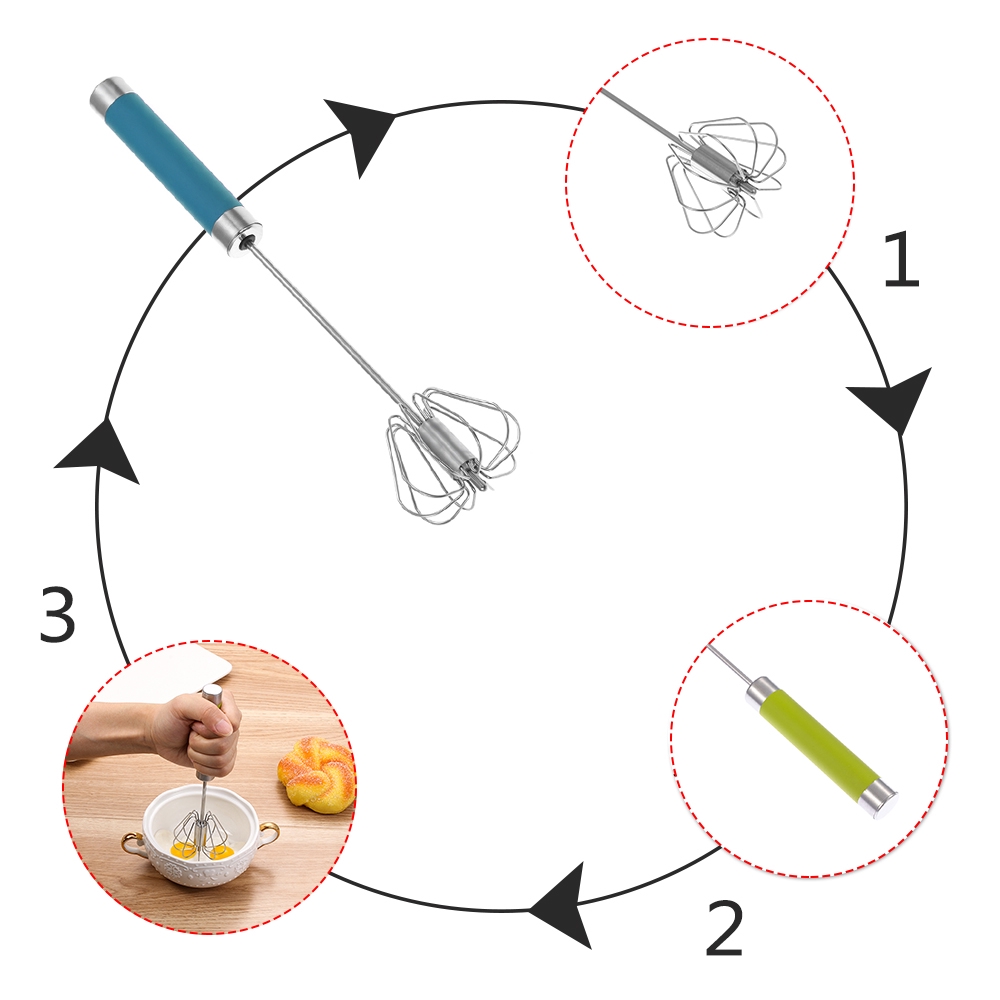 1

2

3