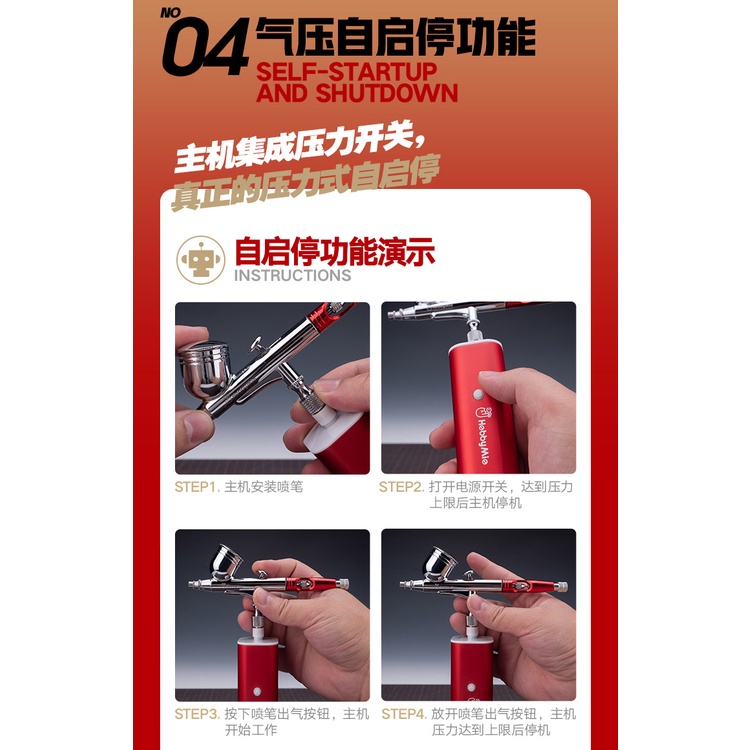 NO 04 气压自启停功能
SELF-STARTUP AND SHUTDOWN

主机集成压力开关，
真正的压力式自启停

自启停功能演示
INSTRUCTIONS

HobbyMio

STEP1. 主机安装喷笔

STEP2. 打开电源开关，达到压力上限后主机停机

STEP3. 按下喷笔出气按钮，主机开始工作

STEP4. 放开喷笔出气按钮，主机压力达到上限后停机