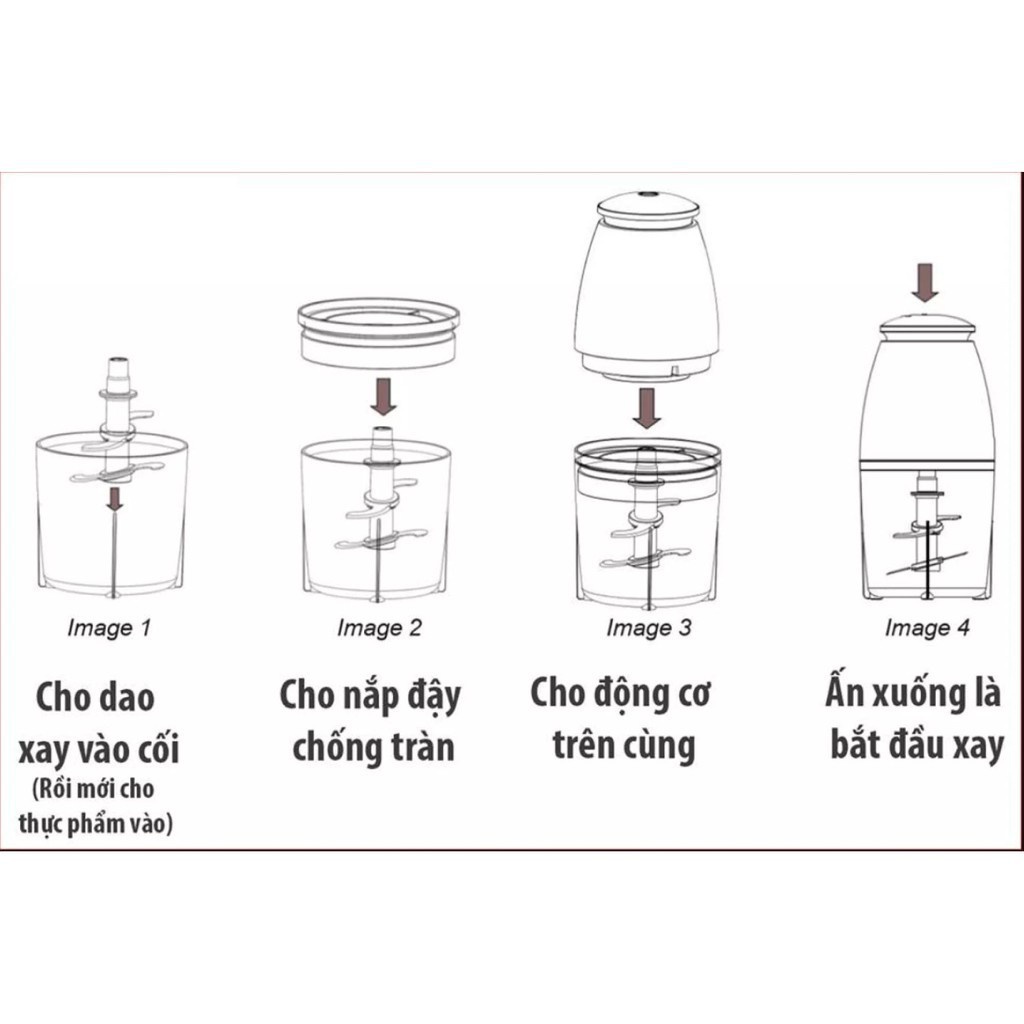 Image 1

Cho dao xay vào cối
(Rồi mới cho thực phẩm vào)

Image 2

Cho nắp đậy chống tràn

Image 3

Cho động cơ trên cùng

Image 4

Ấn xuống là bắt đầu xay