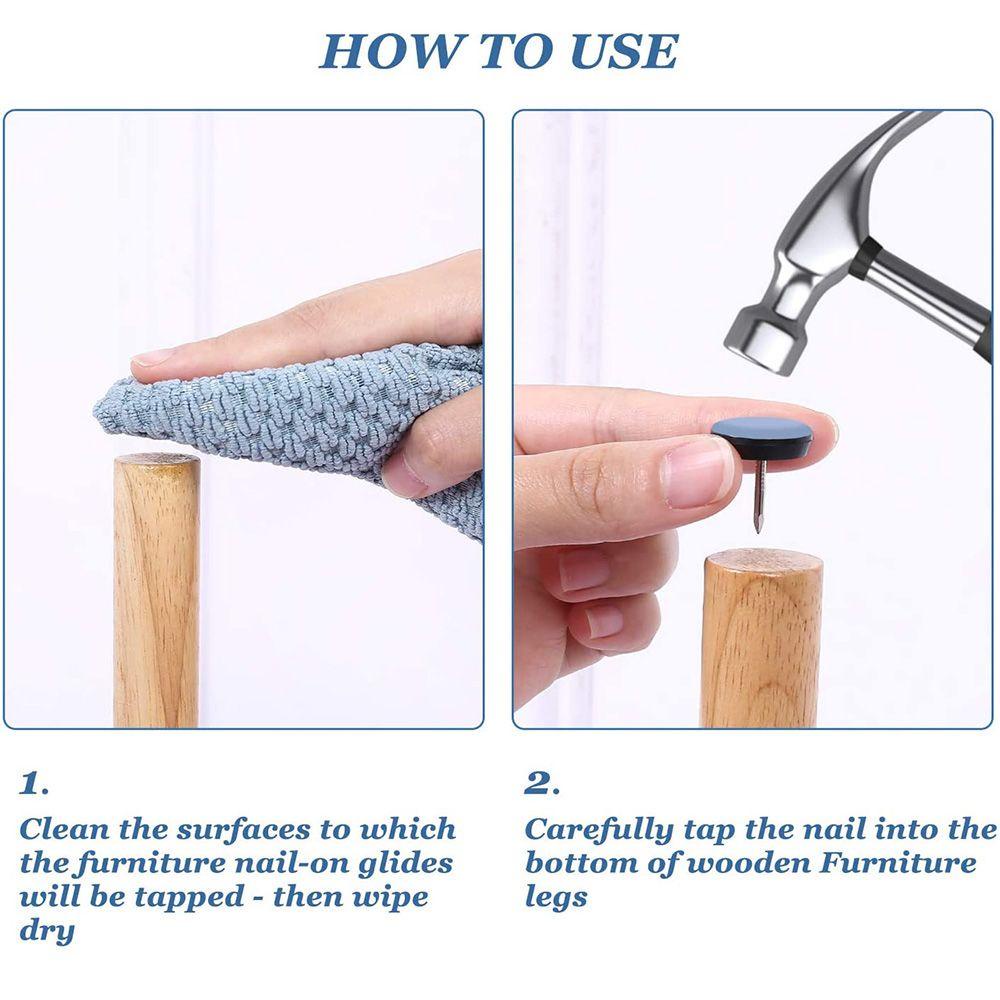 HOW TO USE

1.

Clean the surfaces to which the furniture nail-on glides will be tapped - then wipe dry

2.

Carefully tap the nail into the bottom of wooden Furniture legs