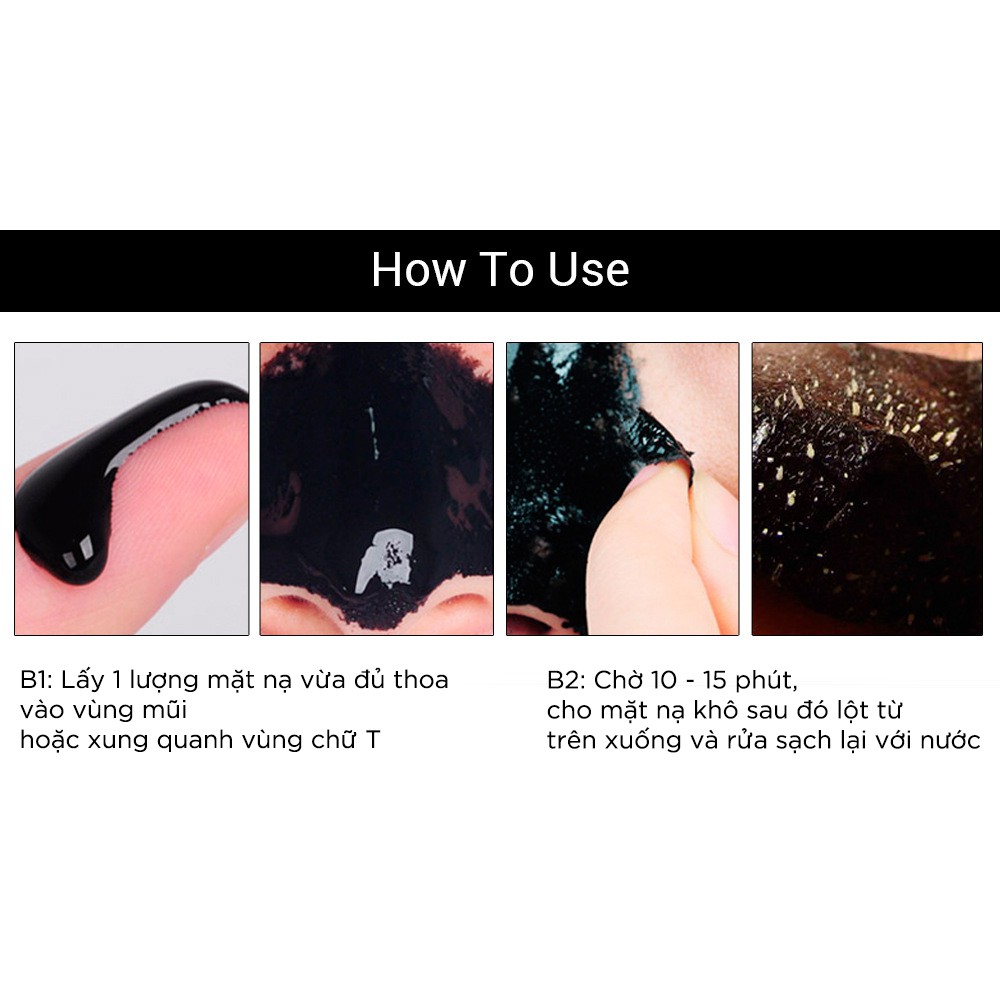 How To Use

B1: Lấy 1 lượng mặt nạ vừa đủ thoa vào vùng mũi
hoặc xung quanh vùng chữ T

B2: Chờ 10 - 15 phút,
cho mặt nạ khô sau đó lột từ trên xuống và rửa sạch lại với nước