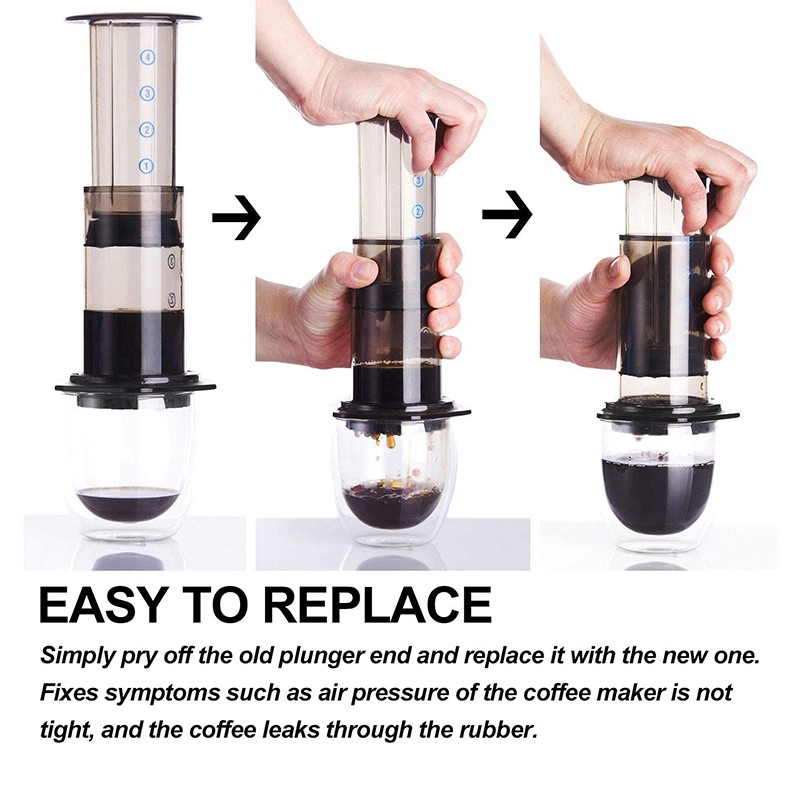 4
3
2
1

3
2

EASY TO REPLACE

Simply pry off the old plunger end and replace it with the new one. Fixes symptoms such as air pressure of the coffee maker is not tight, and the coffee leaks through the rubber.