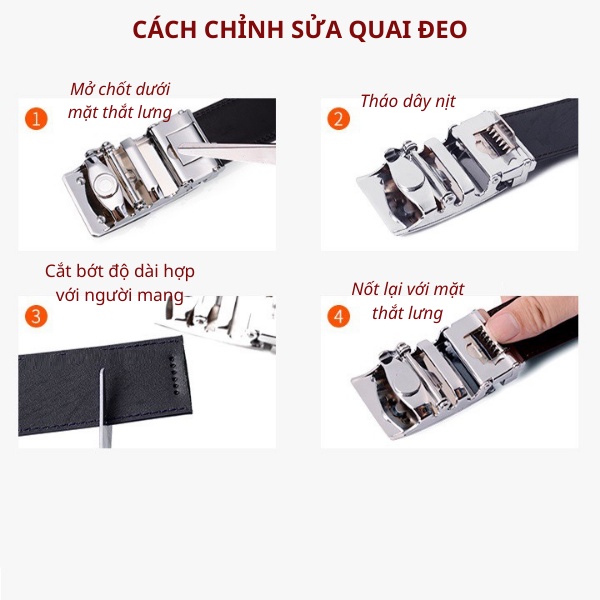 CÁCH CHỈNH SỬA QUAI ĐEO

1
Mở chốt dưới mặt thắt lưng

2
Tháo dây nịt

3
Cắt bớt độ dài hợp với người mang

4
Nốt lại với mặt thắt lưng