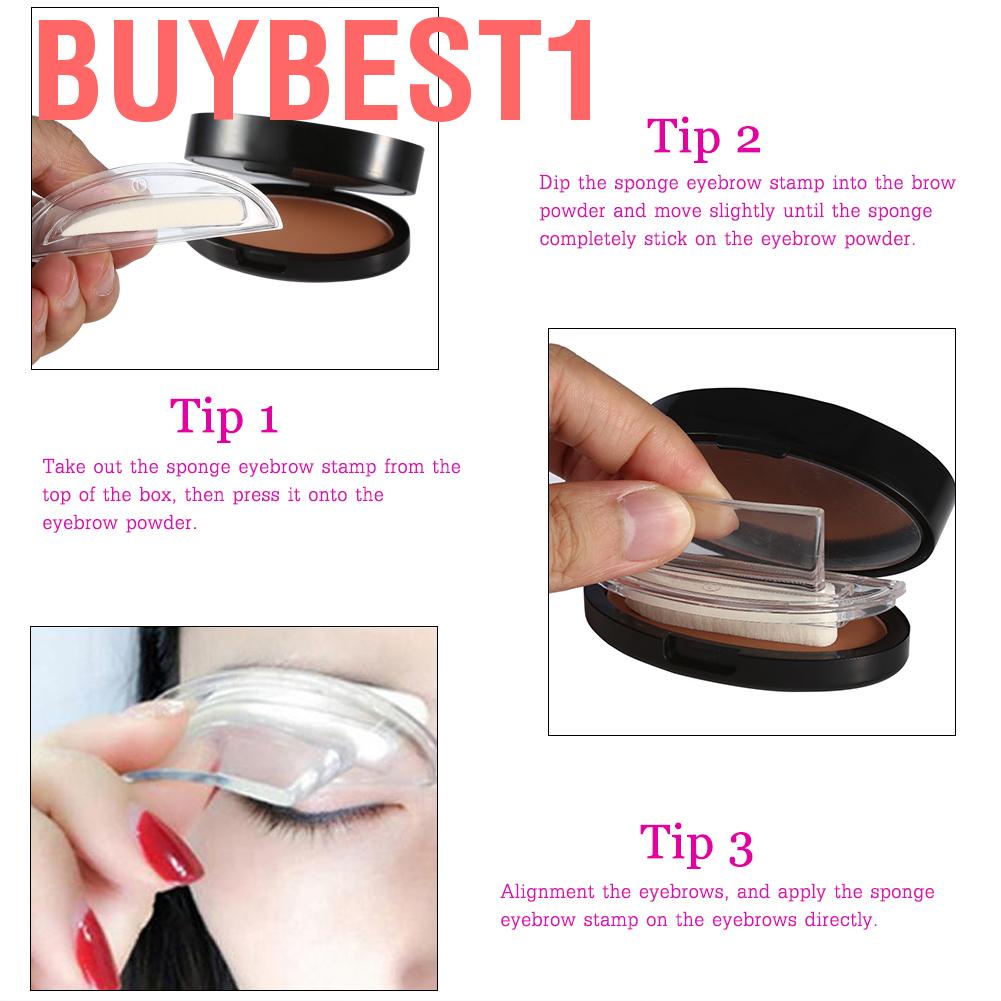 BUYBEST1

Tip 2

Dip the sponge eyebrow stamp into the brow powder and move slightly until the sponge completely stick on the eyebrow powder.

Tip 1

Take out the sponge eyebrow stamp from the top of the box, then press it onto the eyebrow powder.

Tip 3

Alignment the eyebrows, and apply the sponge eyebrow stamp on the eyebrows directly.