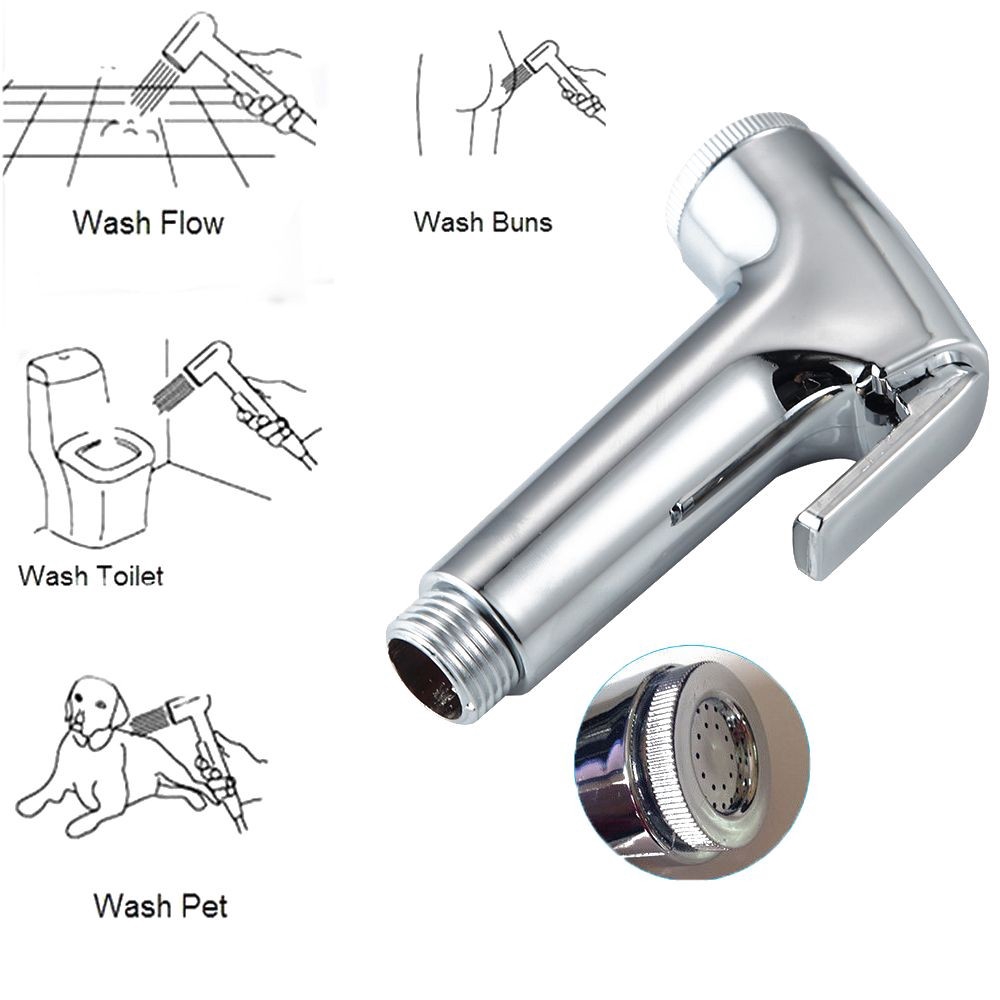 Wash Flow

Wash Buns

Wash Toilet

Wash Pet