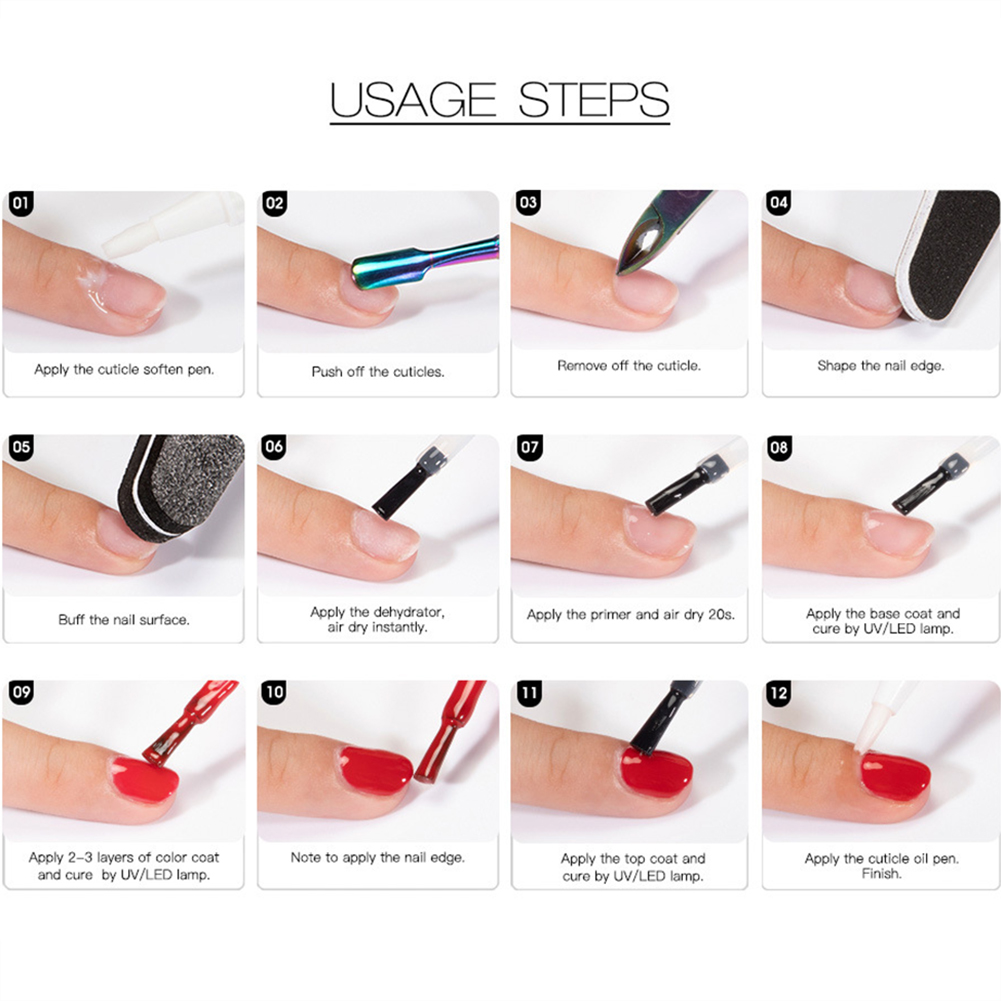 USAGE STEPS

01
Apply the cuticle soften pen.

02
Push off the cuticles.

03
Remove off the cuticle.

04
Shape the nail edge.

05
Buff the nail surface.

06
Apply the dehydrator, air dry instantly.

07
Apply the primer and air dry 20s.

08
Apply the base coat and cure by UV/LED lamp.

09
Apply 2-3 layers of color coat and cure by UV/LED lamp.

10
Note to apply the nail edge.

11
Apply the top coat and cure by UV/LED lamp.

12
Apply the cuticle oil pen. Finish.