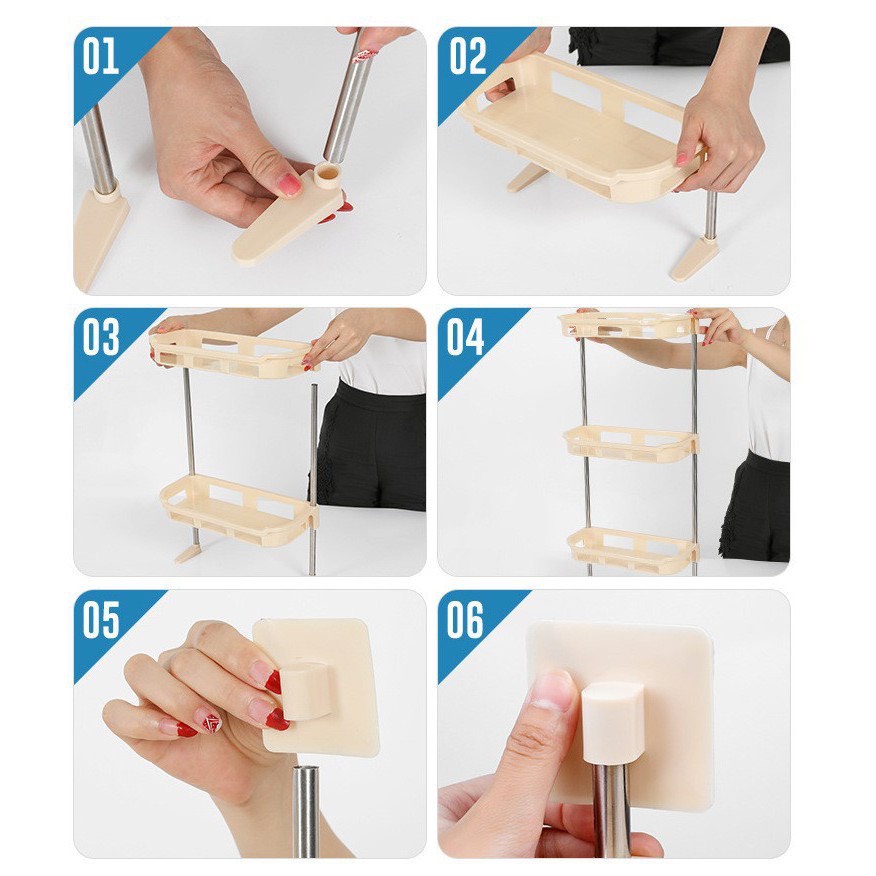 01

02

03

04

05

06