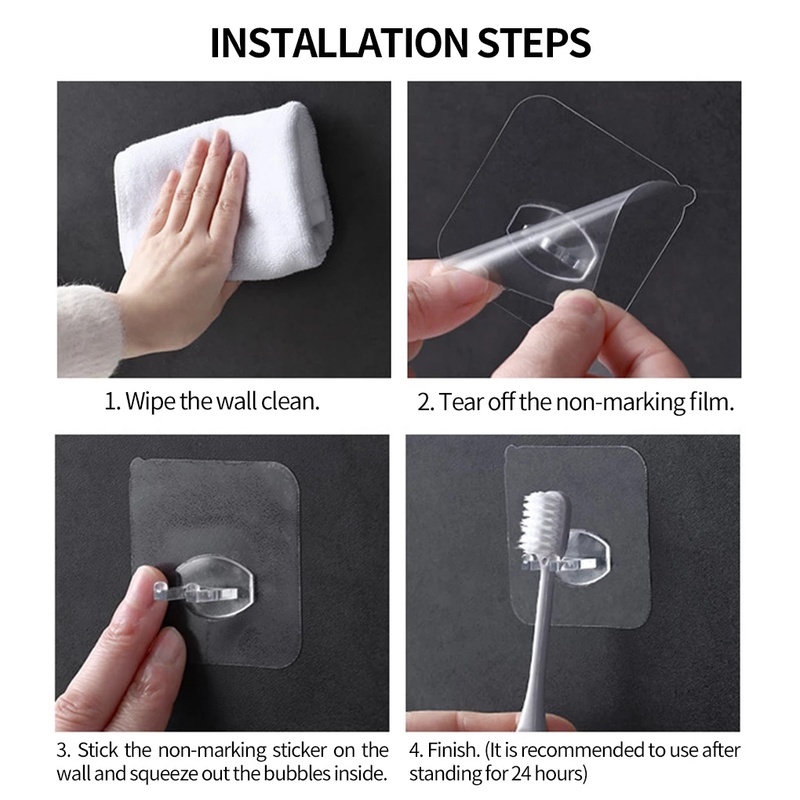 INSTALLATION STEPS

1. Wipe the wall clean.

2. Tear off the non-marking film.

3. Stick the non-marking sticker on the wall and squeeze out the bubbles inside.

4. Finish. (It is recommended to use after standing for 24 hours)