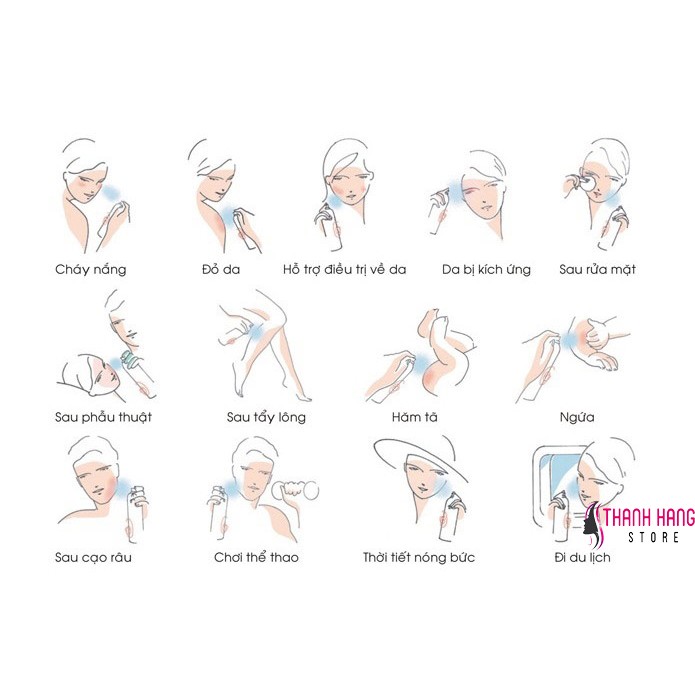 Cháy nắng

Đỏ da

Hỗ trợ điều trị về da

Da bị kích ứng

Sau rửa mặt

Sau phẫu thuật

Sau tẩy lông

Hăm tã

Ngứa

Sau cạo râu

Chơi thể thao

Thời tiết nóng bức

Đi du lịch

THANH HANG STORE