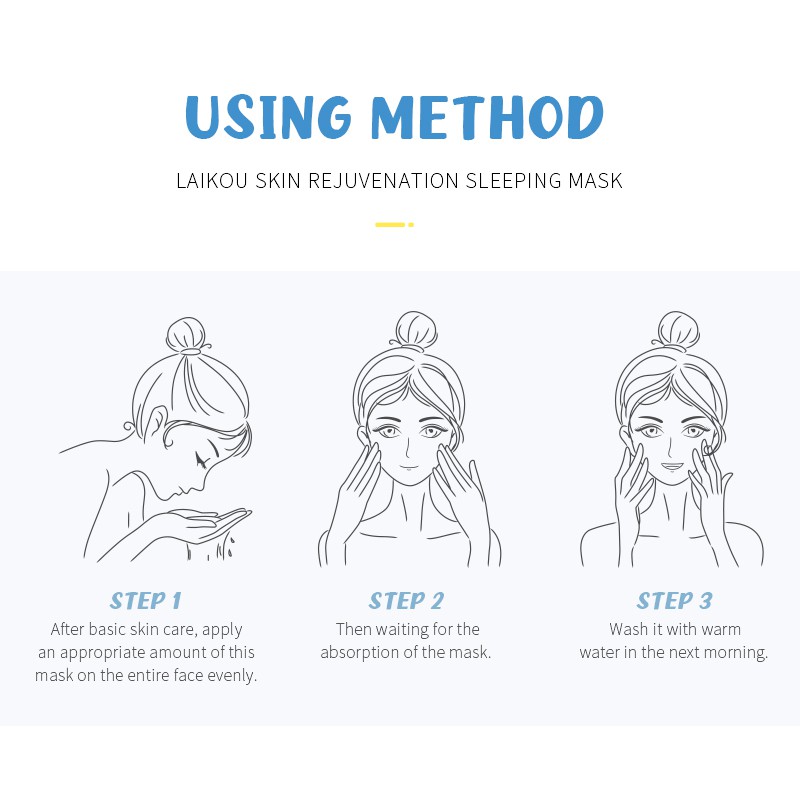 USING METHOD

LAIKOU SKIN REJUVENATION SLEEPING MASK

STEP 1
After basic skin care, apply an appropriate amount of this mask on the entire face evenly.

STEP 2
Then waiting for the absorption of the mask.

STEP 3
Wash it with warm water in the next morning.