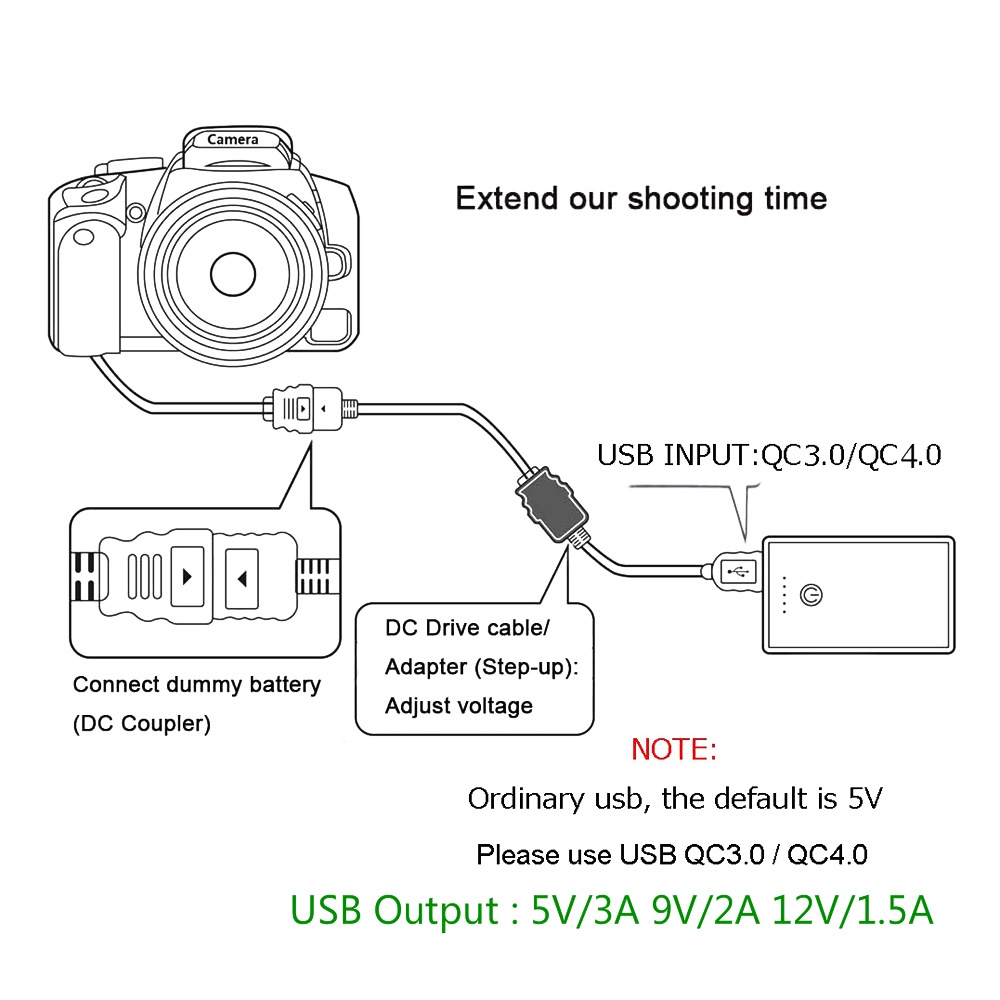 Camera

Extend our shooting time

USB INPUT:QC3.0/QC4.0

Connect dummy battery (DC Coupler)

DC Drive cable/ Adapter (Step-up): Adjust voltage

NOTE:

Ordinary usb, the default is 5V

Please use USB QC3.0 / QC4.0

USB Output : 5V/3A 9V/2A 12V/1.5A