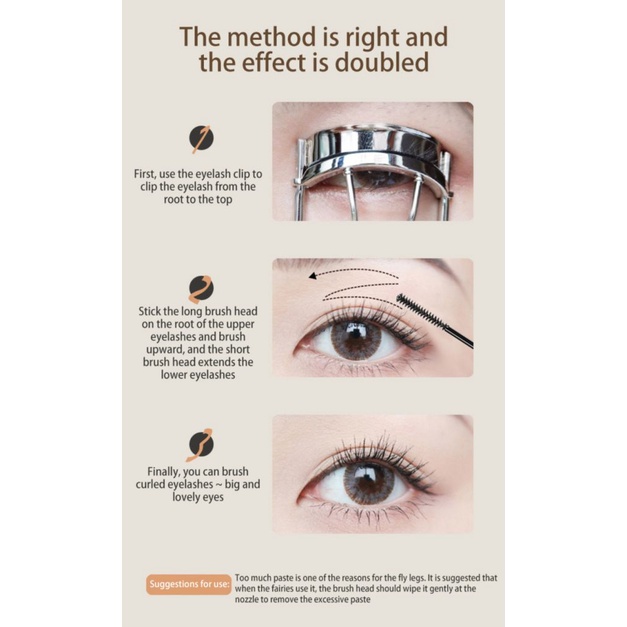 The method is right and the effect is doubled

1

First, use the eyelash clip to clip the eyelash from the root to the top

2

Stick the long brush head on the root of the upper eyelashes and brush upward, and the short brush head extends the lower eyelashes

3

Finally, you can brush curled eyelashes ~ big and lovely eyes

Suggestions for use: Too much paste is one of the reasons for the fly legs. It is suggested that when the fairies use it, the brush head should wipe it gently at the nozzle to remove the excessive paste