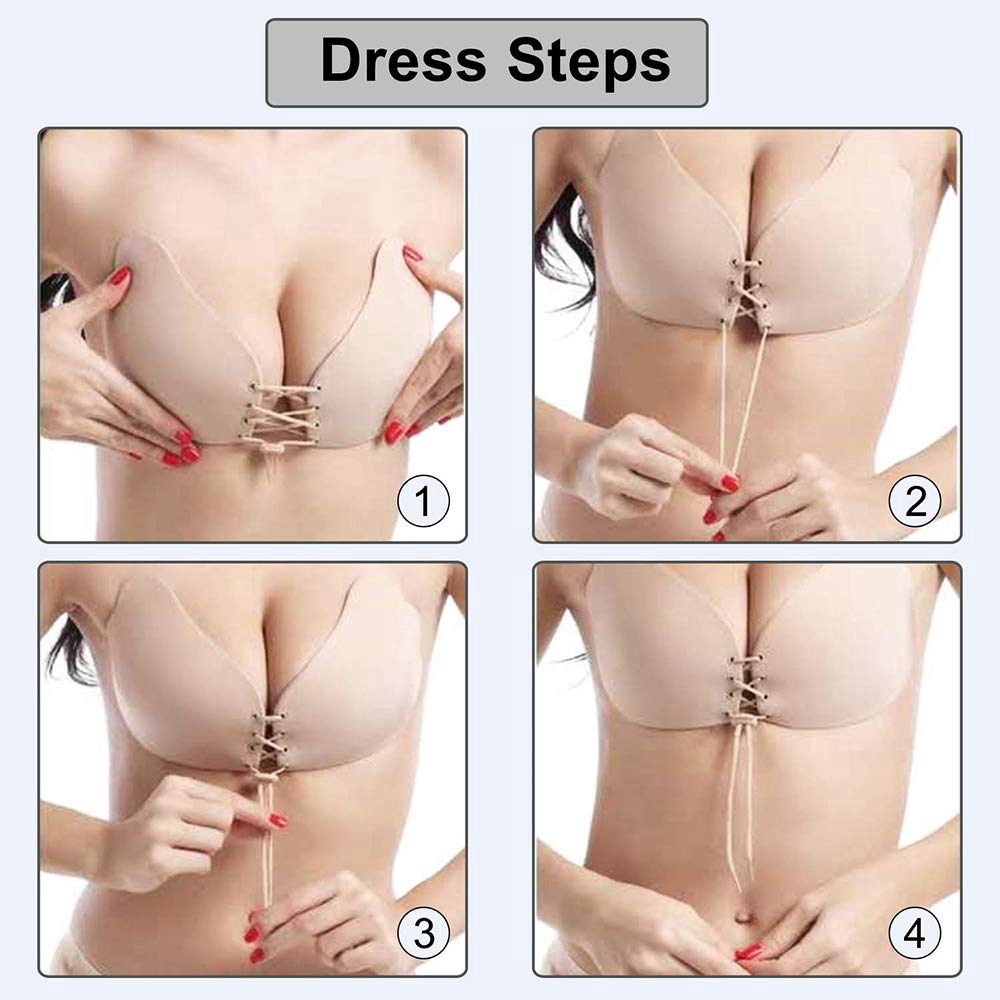 Dress Steps

1

2

3

4