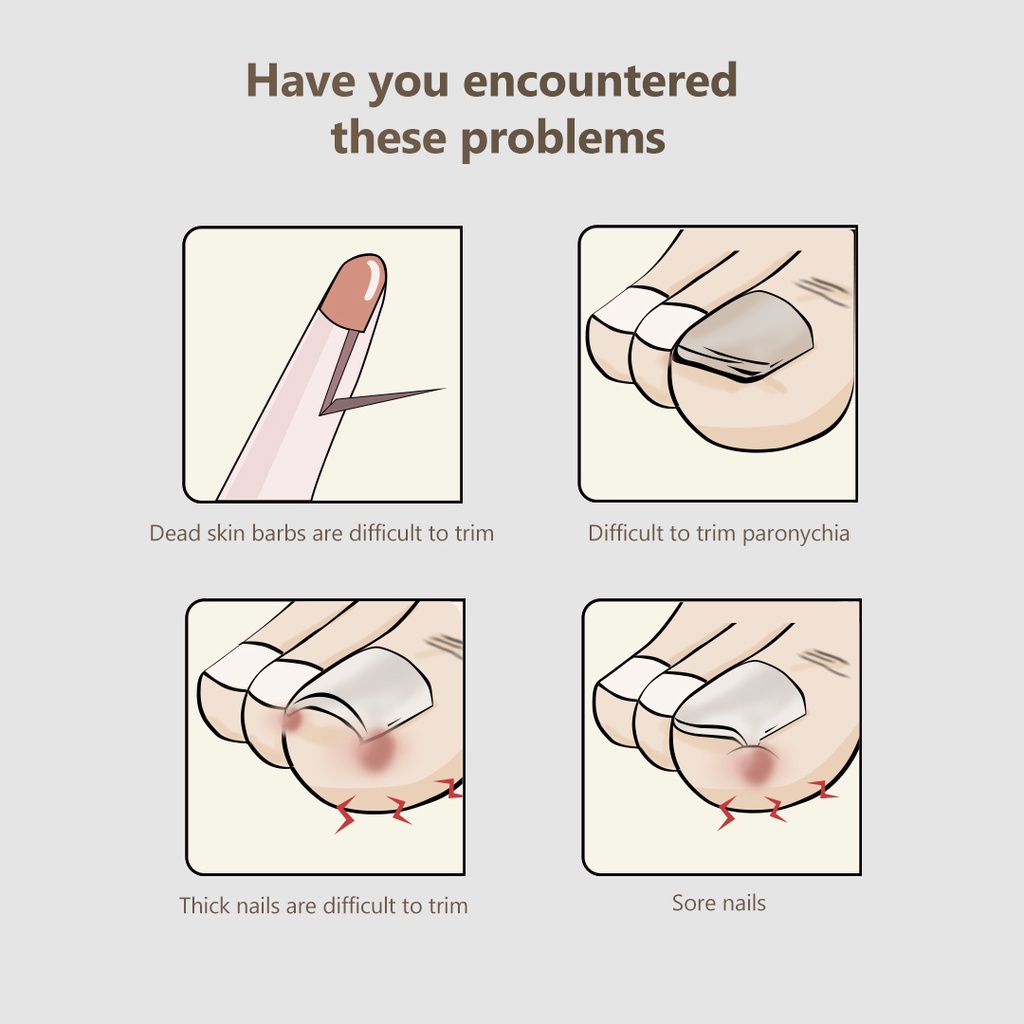 Have you encountered these problems

Dead skin barbs are difficult to trim

Difficult to trim paronychia

Thick nails are difficult to trim

Sore nails