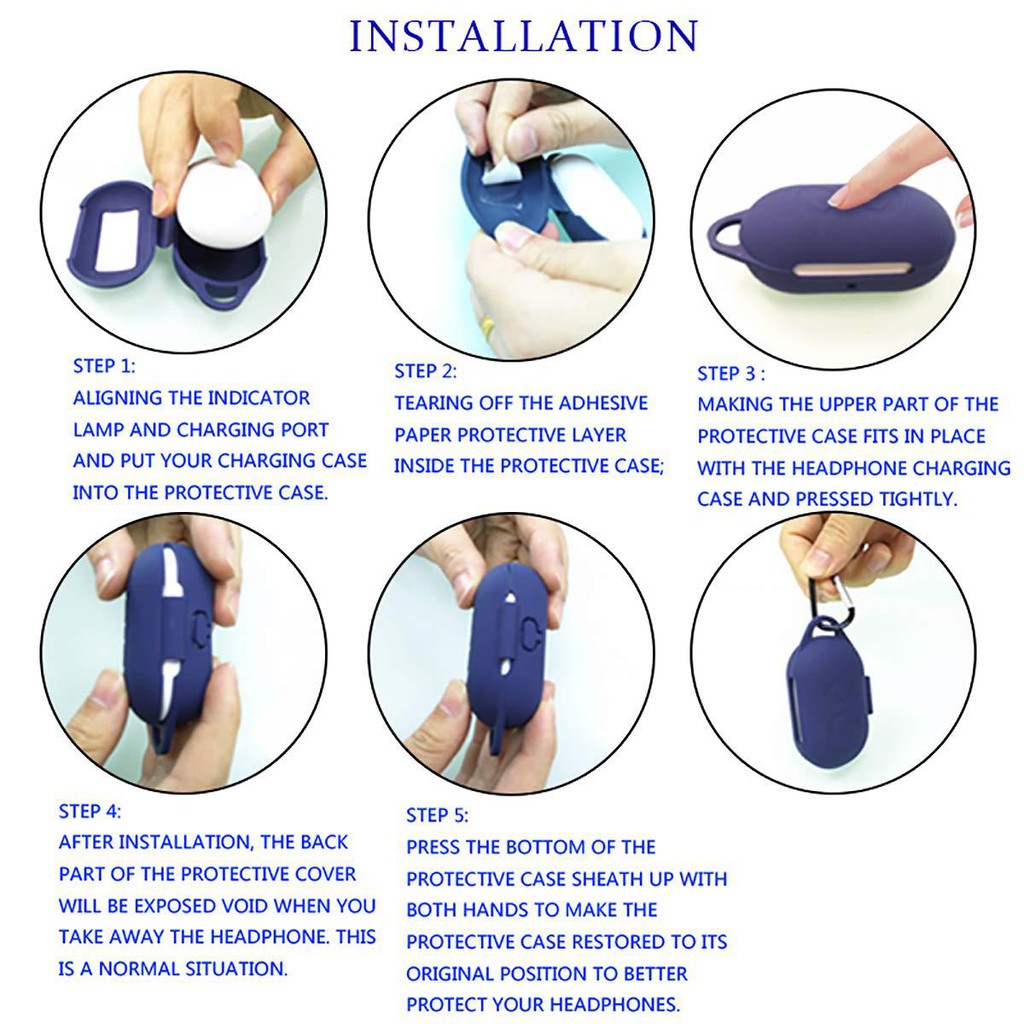 INSTALLATION

STEP 1:
ALIGNING THE INDICATOR LAMP AND CHARGING PORT AND PUT YOUR CHARGING CASE INTO THE PROTECTIVE CASE.

STEP 2:
TEARING OFF THE ADHESIVE PAPER PROTECTIVE LAYER INSIDE THE PROTECTIVE CASE;

STEP 3 :
MAKING THE UPPER PART OF THE PROTECTIVE CASE FITS IN PLACE WITH THE HEADPHONE CHARGING CASE AND PRESSED TIGHTLY.

STEP 4:
AFTER INSTALLATION, THE BACK PART OF THE PROTECTIVE COVER WILL BE EXPOSED VOID WHEN YOU TAKE AWAY THE HEADPHONE. THIS IS A NORMAL SITUATION.

STEP 5:
PRESS THE BOTTOM OF THE PROTECTIVE CASE SHEATH UP WITH BOTH HANDS TO MAKE THE PROTECTIVE CASE RESTORED TO ITS ORIGINAL POSITION TO BETTER PROTECT YOUR HEADPHONES.