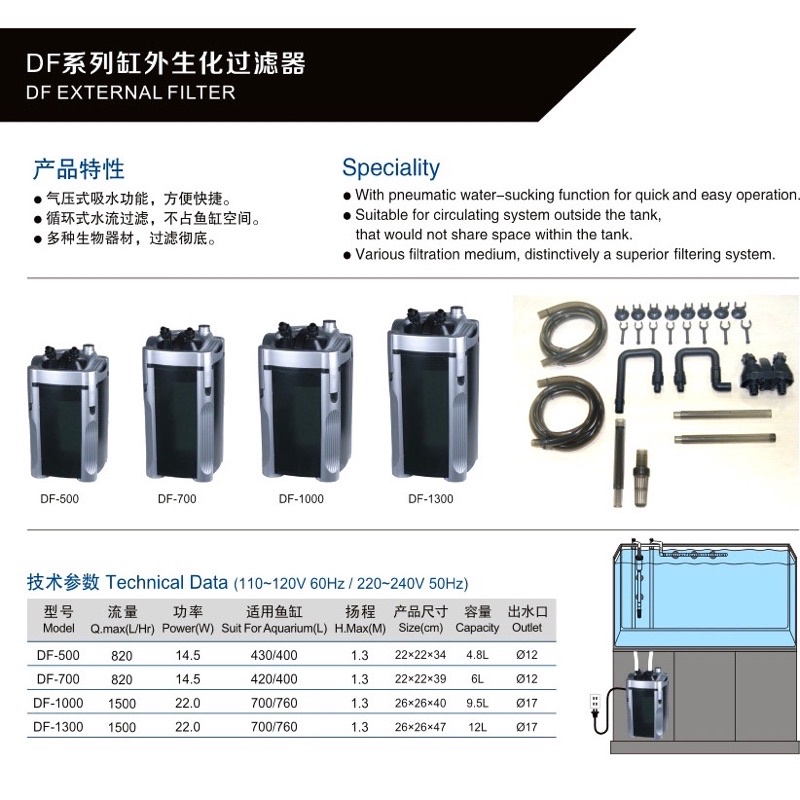 DF系列缸外生化过滤器
DF EXTERNAL FILTER

产品特性
● 气压式吸水功能，方便快捷。
● 循环式水流过滤，不占鱼缸空间。
● 多种生物器材，过滤彻底。

Speciality
● With pneumatic water-sucking function for quick and easy operation.
● Suitable for circulating system outside the tank, that would not share space within the tank.
● Various filtration medium, distinctively a superior filtering system.

DF-500 DF-700 DF-1000 DF-1300

技术参数 Technical Data (110~120V 60Hz / 220~240V 50Hz)

| 型号 Model | 流量 Q.max(L/Hr) | 功率 Power(W) | 适用鱼缸 Suit For Aquarium(L) | 扬程 H.Max(M) | 产品尺寸 Size(cm) | 容量 Capacity | 出水口 Outlet |
|---|---|---|---|---|---|---|---|
| DF-500 | 820 | 14.5 | 430/400 | 1.3 | 22×22×34 | 4.8L | Ø12 |
| DF-700 | 820 | 14.5 | 420/400 | 1.3 | 22×22×39 | 6L | Ø12 |
| DF-1000 | 1500 | 22.0 | 700/760 | 1.3 | 26×26×40 | 9.5L | Ø17 |
| DF-1300 | 1500 | 22.0 | 700/760 | 1.3 | 26×26×47 | 12L | Ø17 |