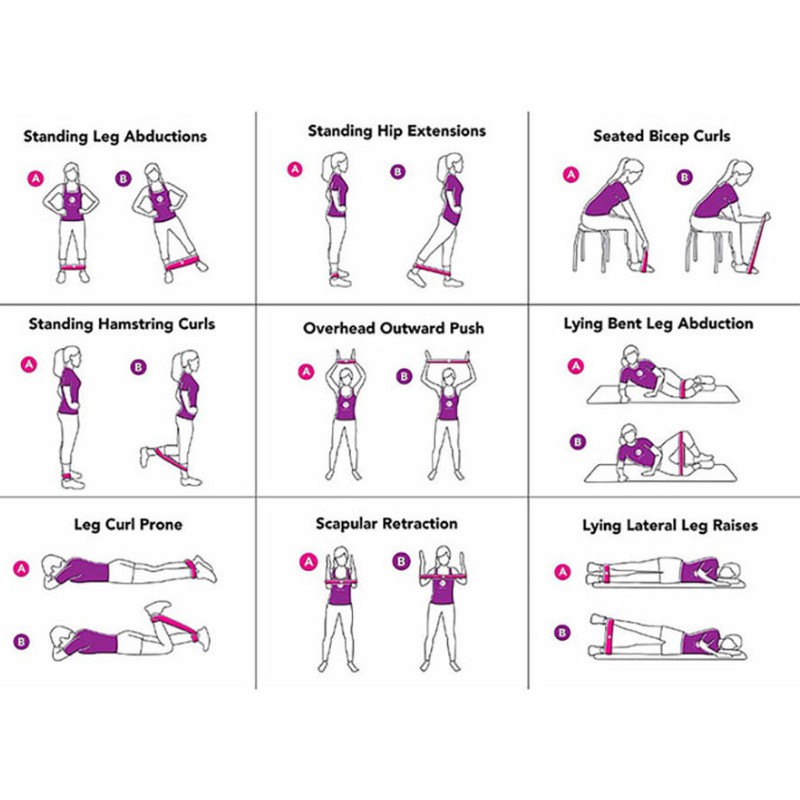 Standing Leg Abductions

A B

Standing Hip Extensions

A B

Seated Bicep Curls

A B

Standing Hamstring Curls

A B

Overhead Outward Push

A B

Lying Bent Leg Abduction

A

B

Leg Curl Prone

A

B

Scapular Retraction

A B

Lying Lateral Leg Raises

A

B