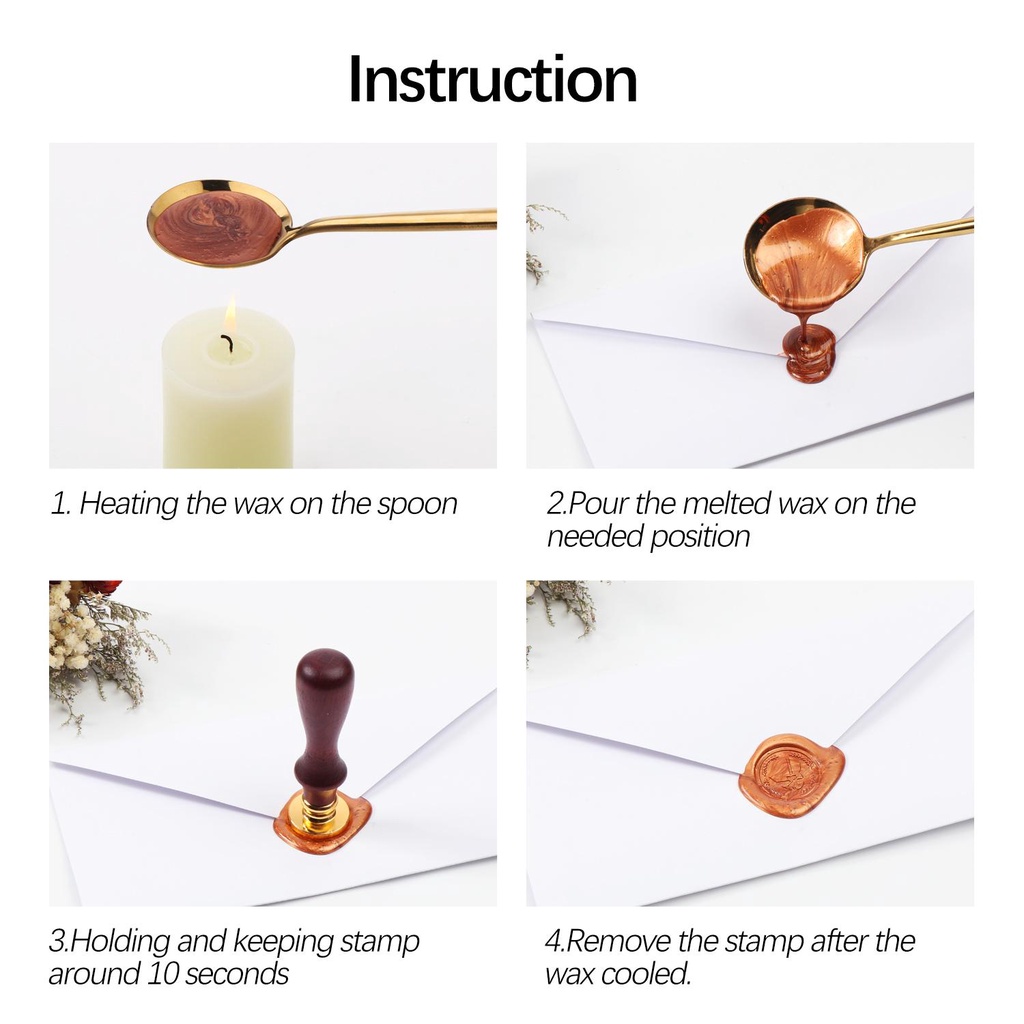 Instruction

1. Heating the wax on the spoon

2.Pour the melted wax on the needed position

3.Holding and keeping stamp around 10 seconds

4.Remove the stamp after the wax cooled.