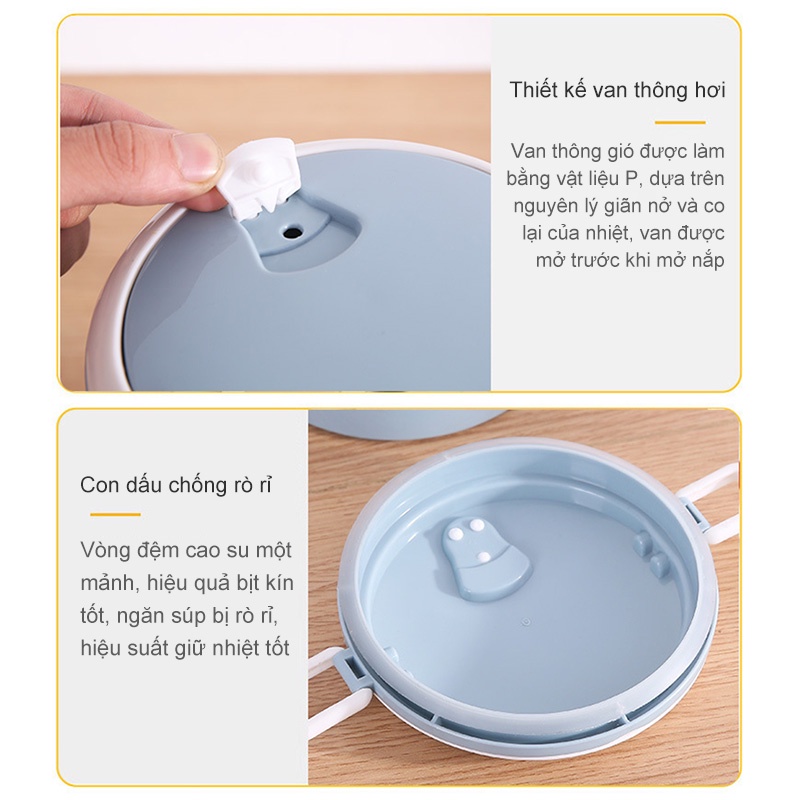 Thiết kế van thông hơi

Van thông gió được làm bằng vật liệu P, dựa trên nguyên lý giãn nở và co lại của nhiệt, van được mở trước khi mở nắp

Con dấu chống rò rỉ

Vòng đệm cao su một mảnh, hiệu quả bịt kín tốt, ngăn súp bị rò rỉ, hiệu suất giữ nhiệt tốt