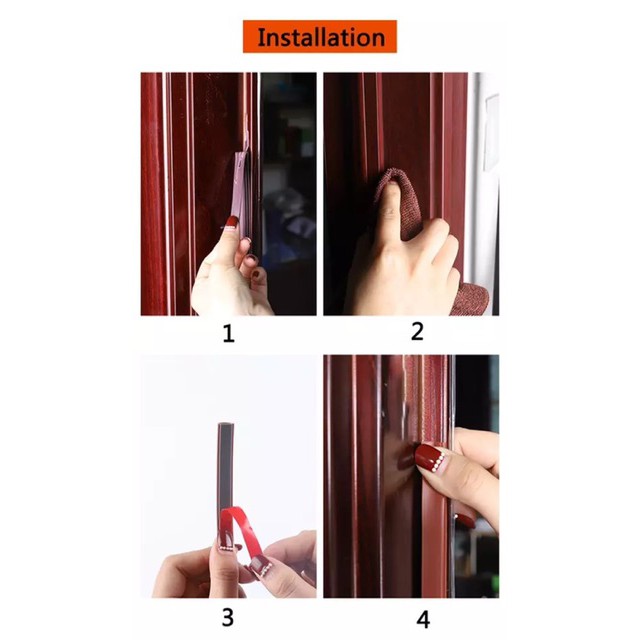 Installation

1

2

3

4