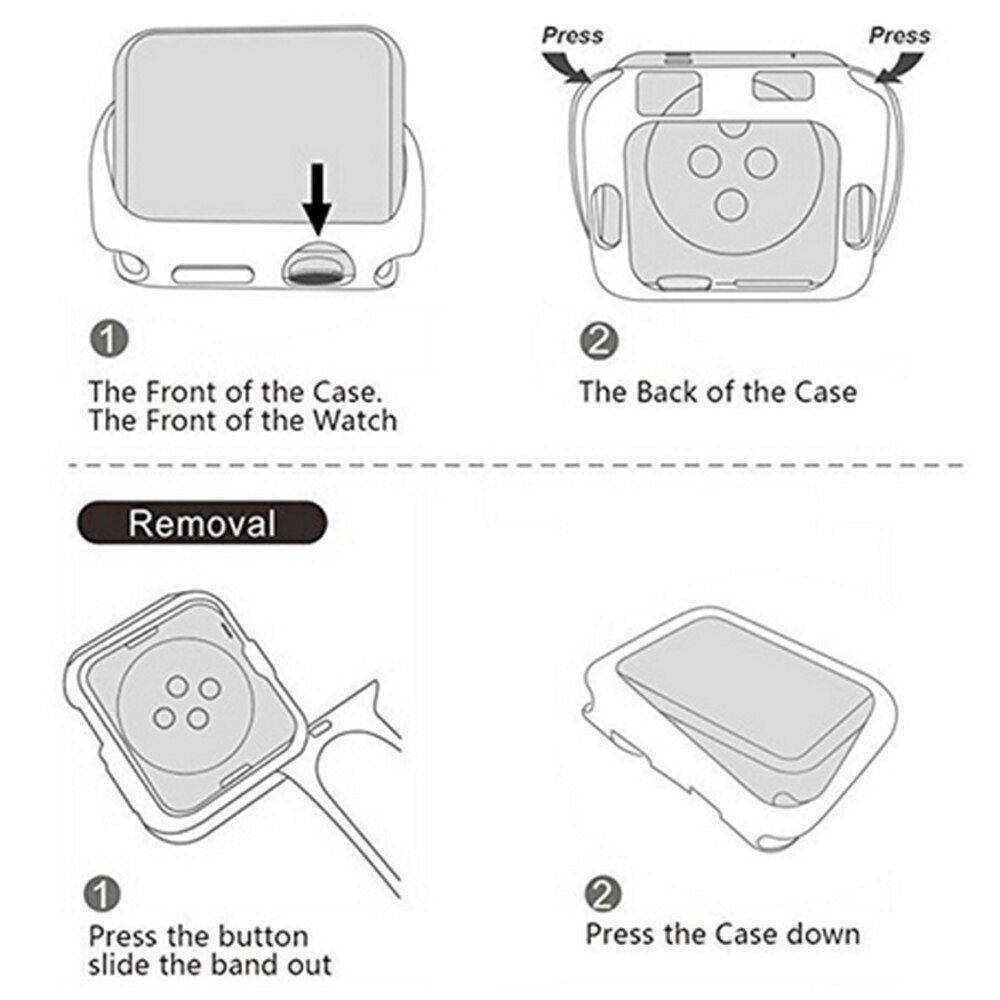 Press

Press

1

The Front of the Case.
The Front of the Watch

2

The Back of the Case

Removal

1

Press the button
slide the band out

2

Press the Case down