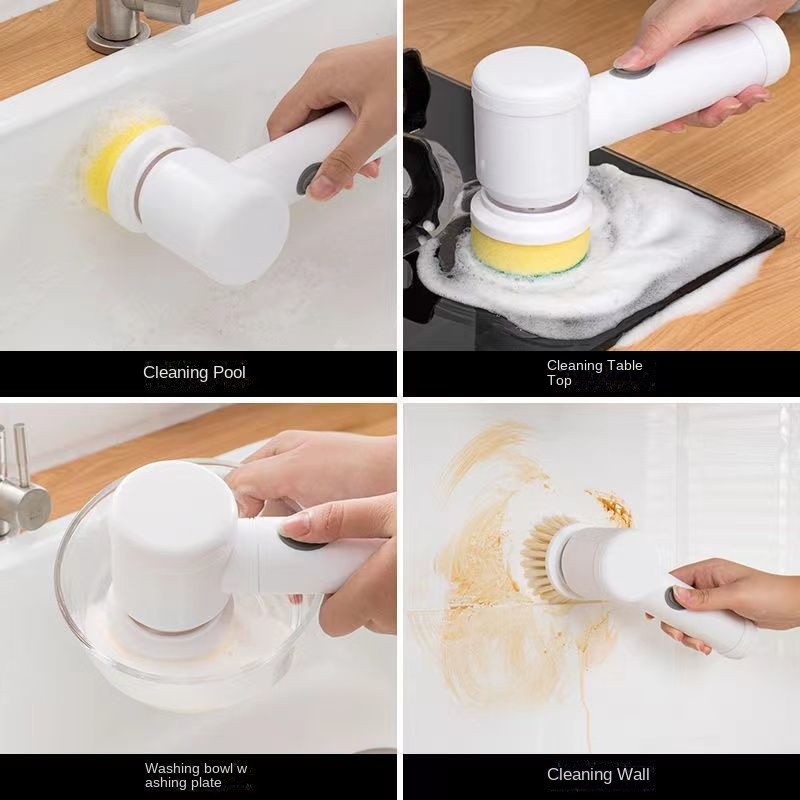 Cleaning Pool

Cleaning Table Top

Washing bowl w ashing plate

Cleaning Wall