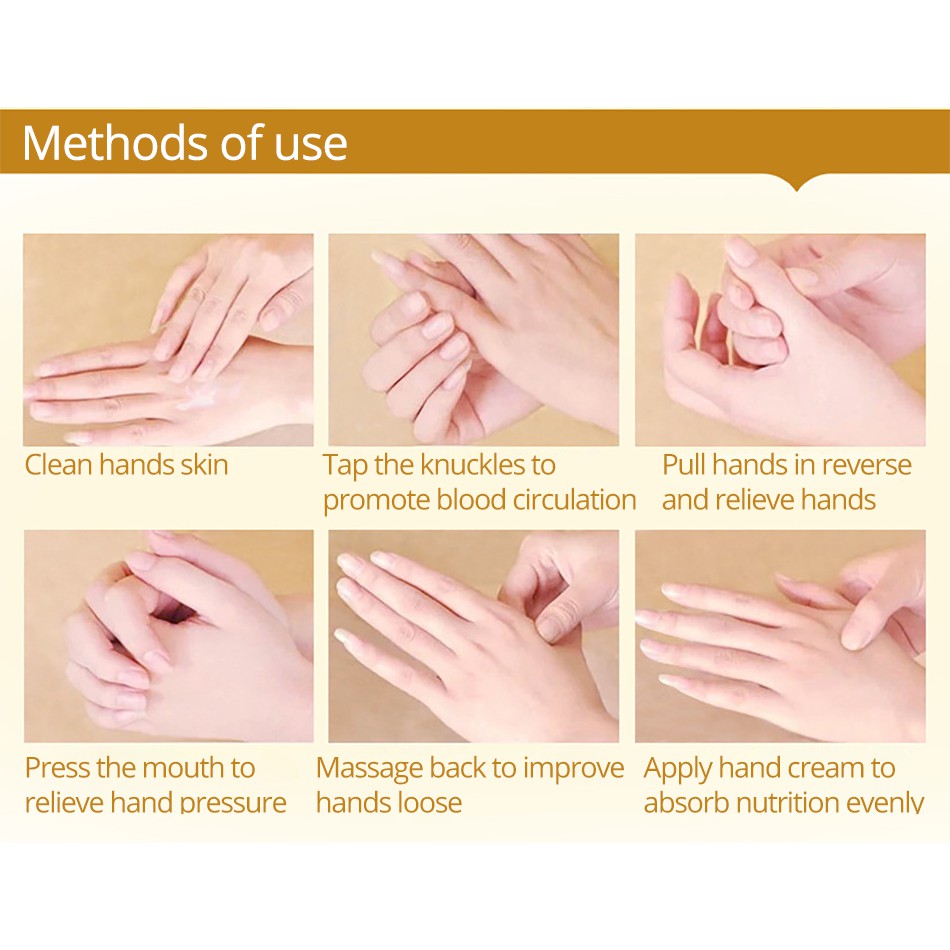 Methods of use

Clean hands skin

Tap the knuckles to promote blood circulation

Pull hands in reverse and relieve hands

Press the mouth to relieve hand pressure

Massage back to improve hands loose

Apply hand cream to absorb nutrition evenly