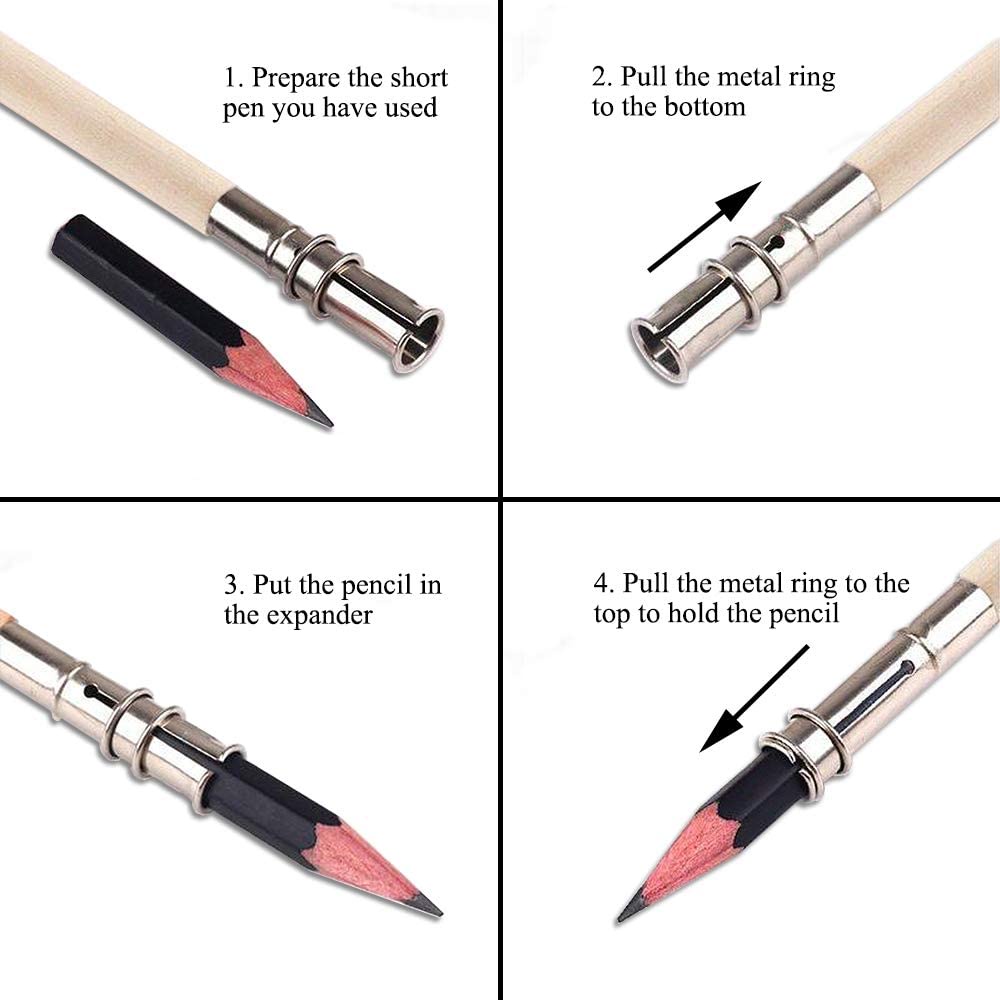 1. Prepare the short pen you have used

2. Pull the metal ring to the bottom

3. Put the pencil in the expander

4. Pull the metal ring to the top to hold the pencil