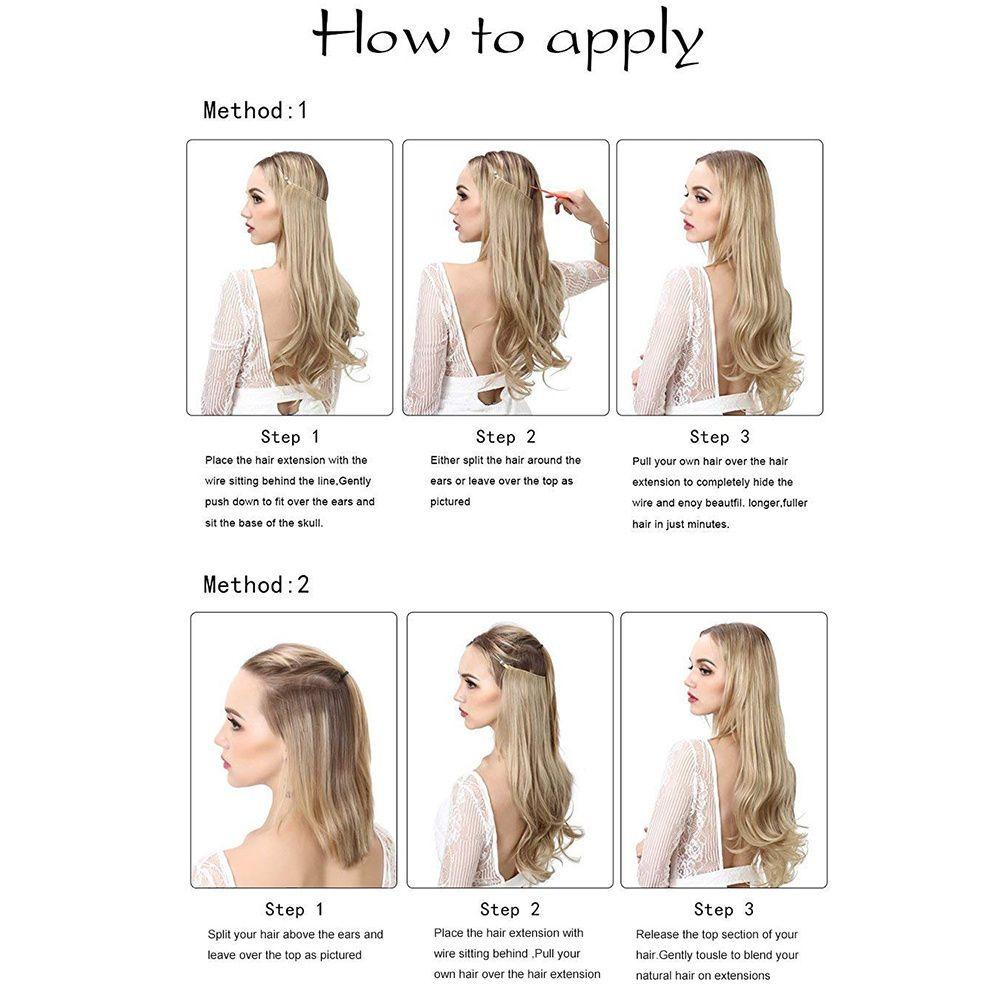 How to apply

Method:1

Step 1
Place the hair extension with the wire sitting behind the line,Gently push down to fit over the ears and sit the base of the skull.

Step 2
Either split the hair around the ears or leave over the top as pictured

Step 3
Pull your own hair over the hair extension to completely hide the wire and enoy beautfil. longer,fuller hair in just minutes.

Method:2

Step 1
Split your hair above the ears and leave over the top as pictured

Step 2
Place the hair extension with wire sitting behind .Pull your own hair over the hair extension

Step 3
Release the top section of your hair.Gently tousle to blend your natural hair on extensions