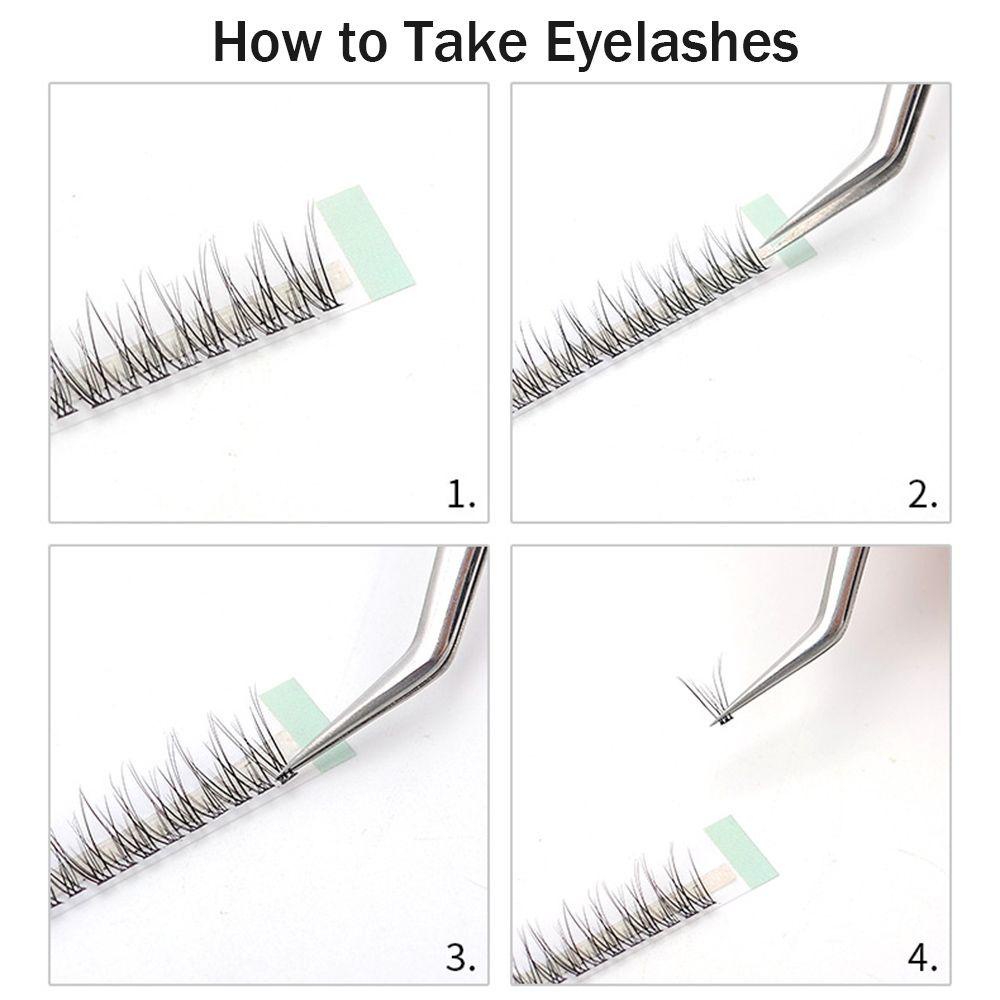 How to Take Eyelashes

1.

2.

3.

4.