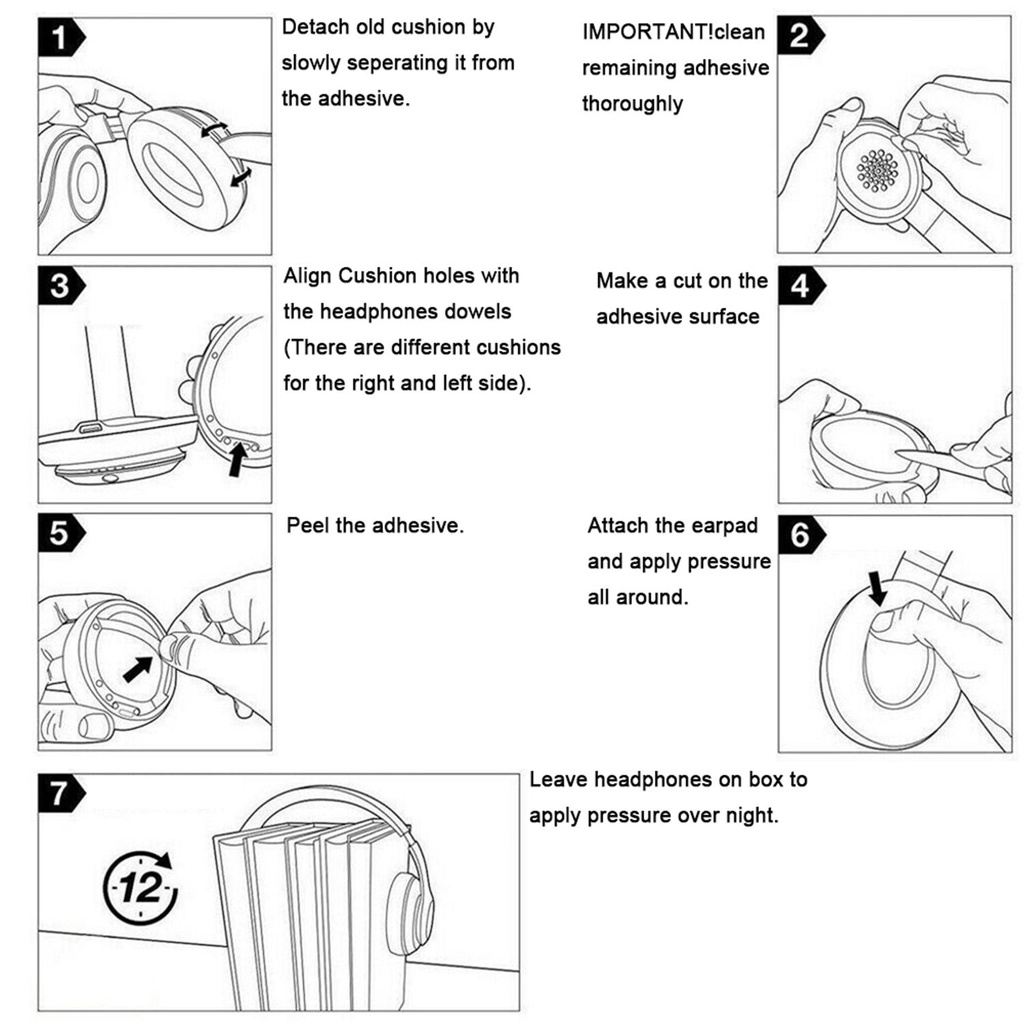 1

Detach old cushion by slowly seperating it from the adhesive.

IMPORTANT!clean remaining adhesive thoroughly

2

3

Align Cushion holes with the headphones dowels (There are different cushions for the right and left side).

Make a cut on the adhesive surface

4

5

Peel the adhesive.

Attach the earpad and apply pressure all around.

6

7

12

Leave headphones on box to apply pressure over night.